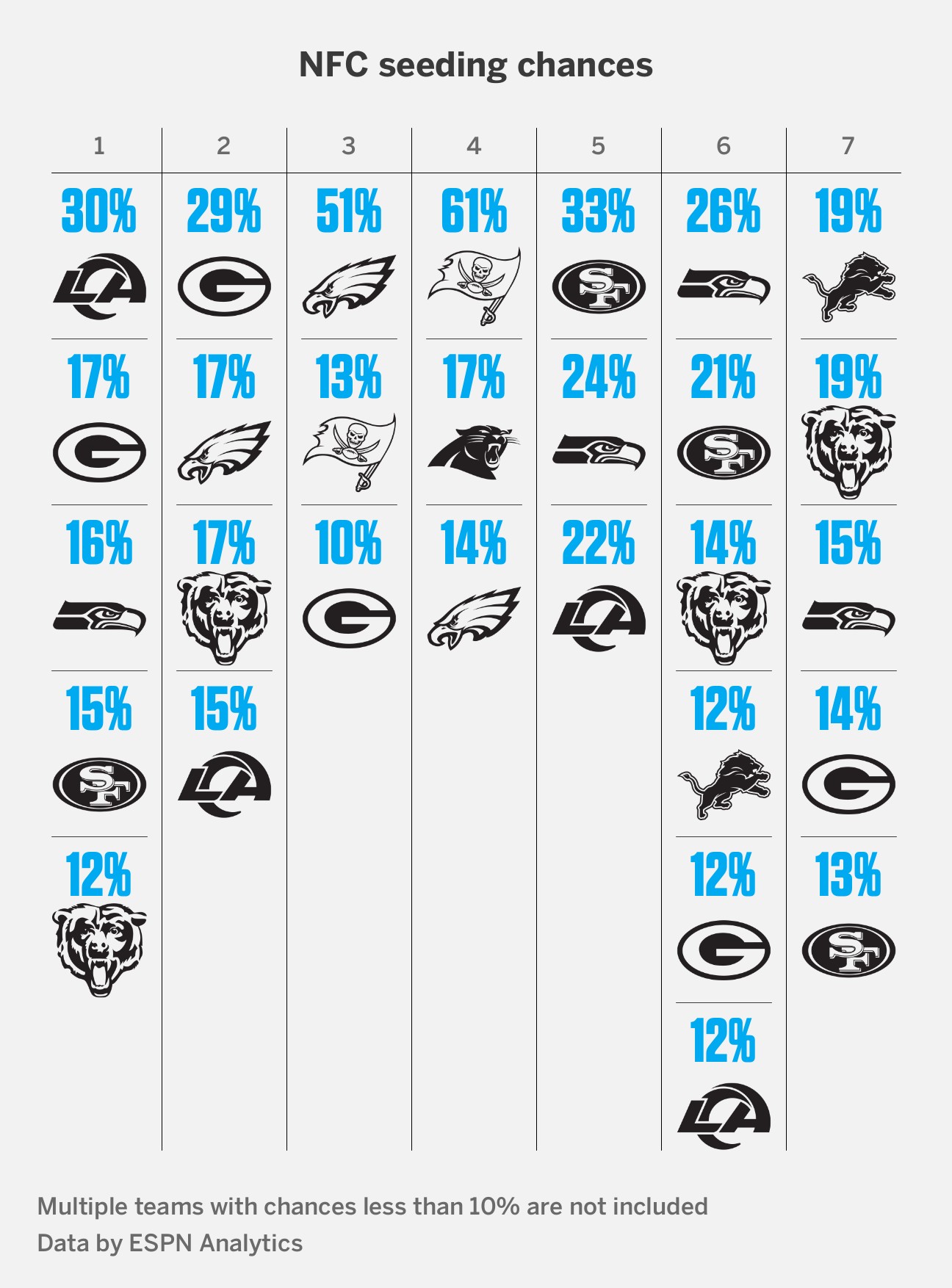 NFC seeding chances

| 1 | 2 | 3 | 4 | 5 | 6 | 7 |
|---|---|---|---|---|---|---|
| 30% LA | 29% G | 51% | 61% | 33% SF | 26% | 19% |
| 17% G | 17% | 13% | 17% | 24% | 21% SF | 19% |
| 16% | 17% | 10% G | 14% | 22% LA | 14% | 15% |
| 15% SF | 15% LA | | | | 12% | 14% G |
| 12% | | | | | 12% G | 13% SF |
| | | | | | 12% LA | |

Multiple teams with chances less than 10% are not included
Data by ESPN Analytics