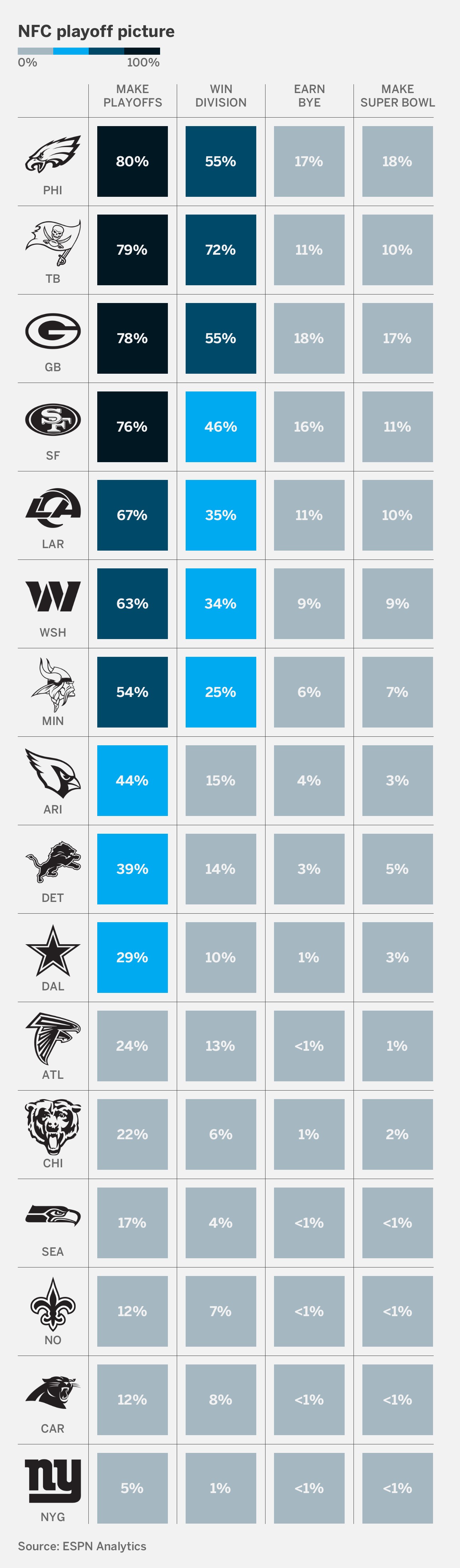 NFC playoff picture

0% 100%

| | MAKE PLAYOFFS | WIN DIVISION | EARN BYE | MAKE SUPER BOWL |
|---|---|---|---|---|
| PHI | 80% | 55% | 17% | 18% |
| TB | 79% | 72% | 11% | 10% |
| GB | 78% | 55% | 18% | 17% |
| SF | 76% | 46% | 16% | 11% |
| LAR | 67% | 35% | 11% | 10% |
| WSH | 63% | 34% | 9% | 9% |
| MIN | 54% | 25% | 6% | 7% |
| ARI | 44% | 15% | 4% | 3% |
| DET | 39% | 14% | 3% | 5% |
| DAL | 29% | 10% | 1% | 3% |
| ATL | 24% | 13% | <1% | 1% |
| CHI | 22% | 6% | 1% | 2% |
| SEA | 17% | 4% | <1% | <1% |
| NO | 12% | 7% | <1% | <1% |
| CAR | 12% | 8% | <1% | <1% |
| NYG | 5% | 1% | <1% | <1% |

Source: ESPN Analytics