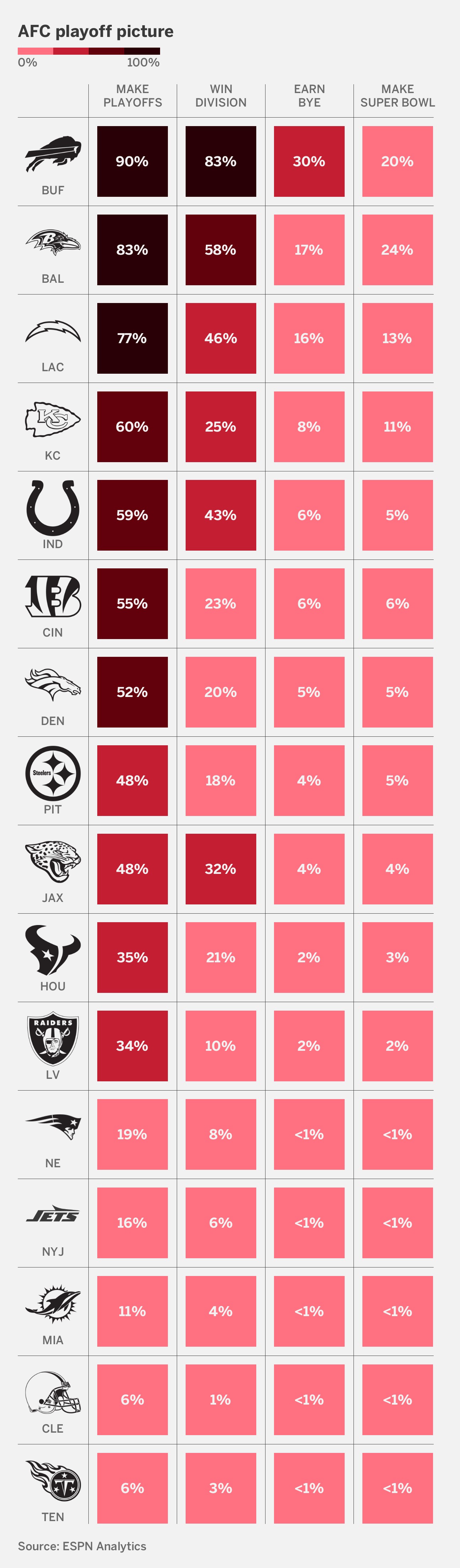 AFC playoff picture

0% 100%

| | MAKE PLAYOFFS | WIN DIVISION | EARN BYE | MAKE SUPER BOWL |
|---|---|---|---|---|
| BUF | 90% | 83% | 30% | 20% |
| BAL | 83% | 58% | 17% | 24% |
| LAC | 77% | 46% | 16% | 13% |
| KC | 60% | 25% | 8% | 11% |
| IND | 59% | 43% | 6% | 5% |
| CIN | 55% | 23% | 6% | 6% |
| DEN | 52% | 20% | 5% | 5% |
| Steelers PIT | 48% | 18% | 4% | 5% |
| JAX | 48% | 32% | 4% | 4% |
| HOU | 35% | 21% | 2% | 3% |
| RAIDERS LV | 34% | 10% | 2% | 2% |
| NE | 19% | 8% | <1% | <1% |
| JETS NYJ | 16% | 6% | <1% | <1% |
| MIA | 11% | 4% | <1% | <1% |
| CLE | 6% | 1% | <1% | <1% |
| TEN | 6% | 3% | <1% | <1% |

Source: ESPN Analytics