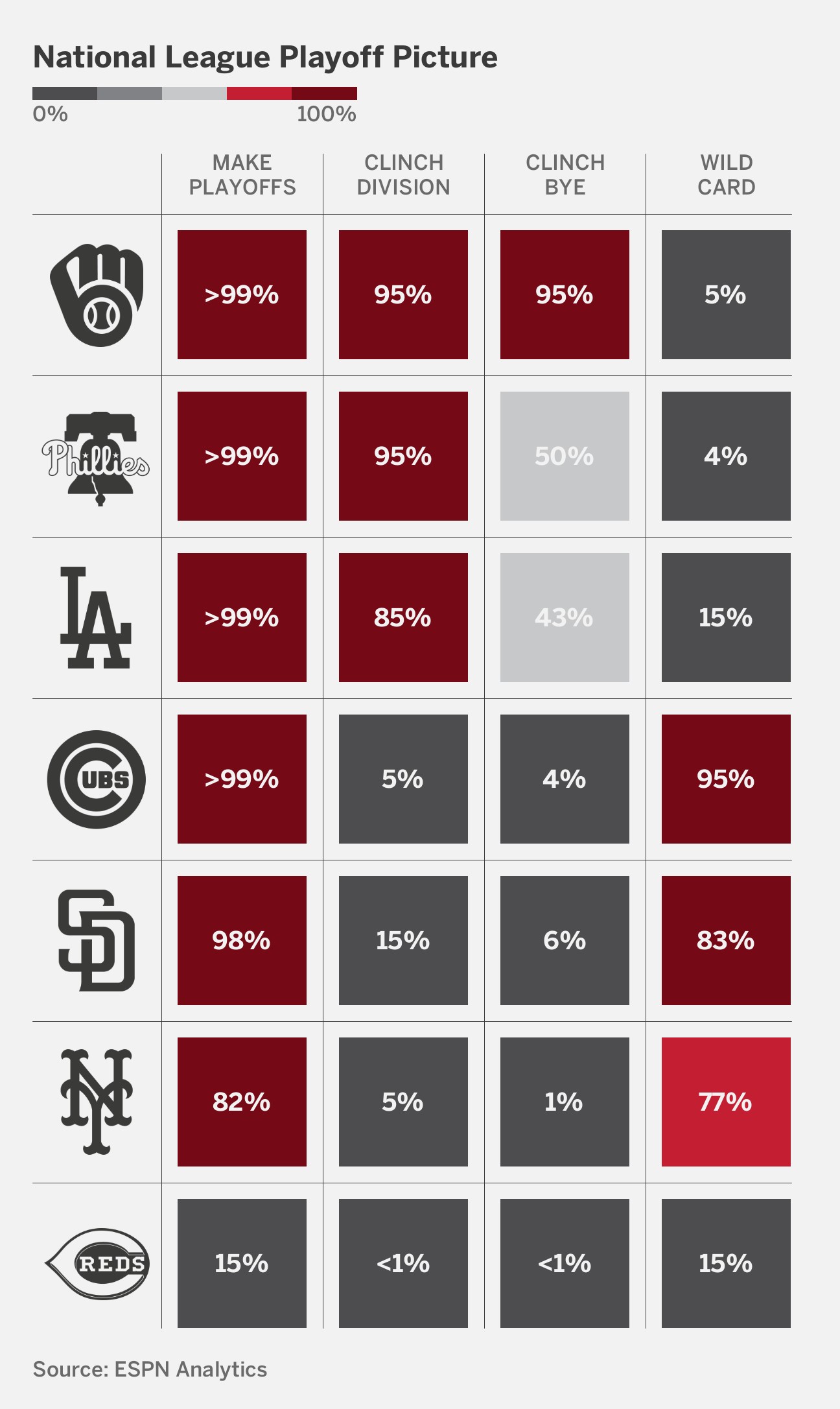 National League Playoff Picture

0% 100%

| | MAKE PLAYOFFS | CLINCH DIVISION | CLINCH BYE | WILD CARD |
|---|---|---|---|---|
| | >99% | 95% | 95% | 5% |
| Phillies | >99% | 95% | 50% | 4% |
| LA | >99% | 85% | 43% | 15% |
| CUBS | >99% | 5% | 4% | 95% |
| SD | 98% | 15% | 6% | 83% |
| NY | 82% | 5% | 1% | 77% |
| REDS | 15% | <1% | <1% | 15% |

Source: ESPN Analytics