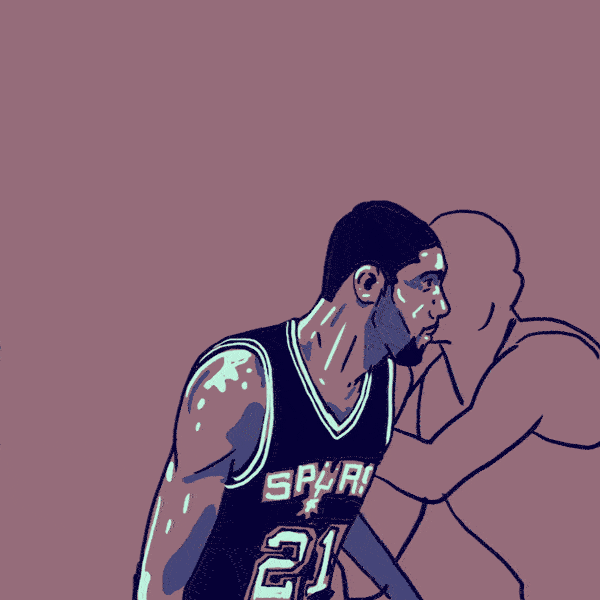 SPURS
21