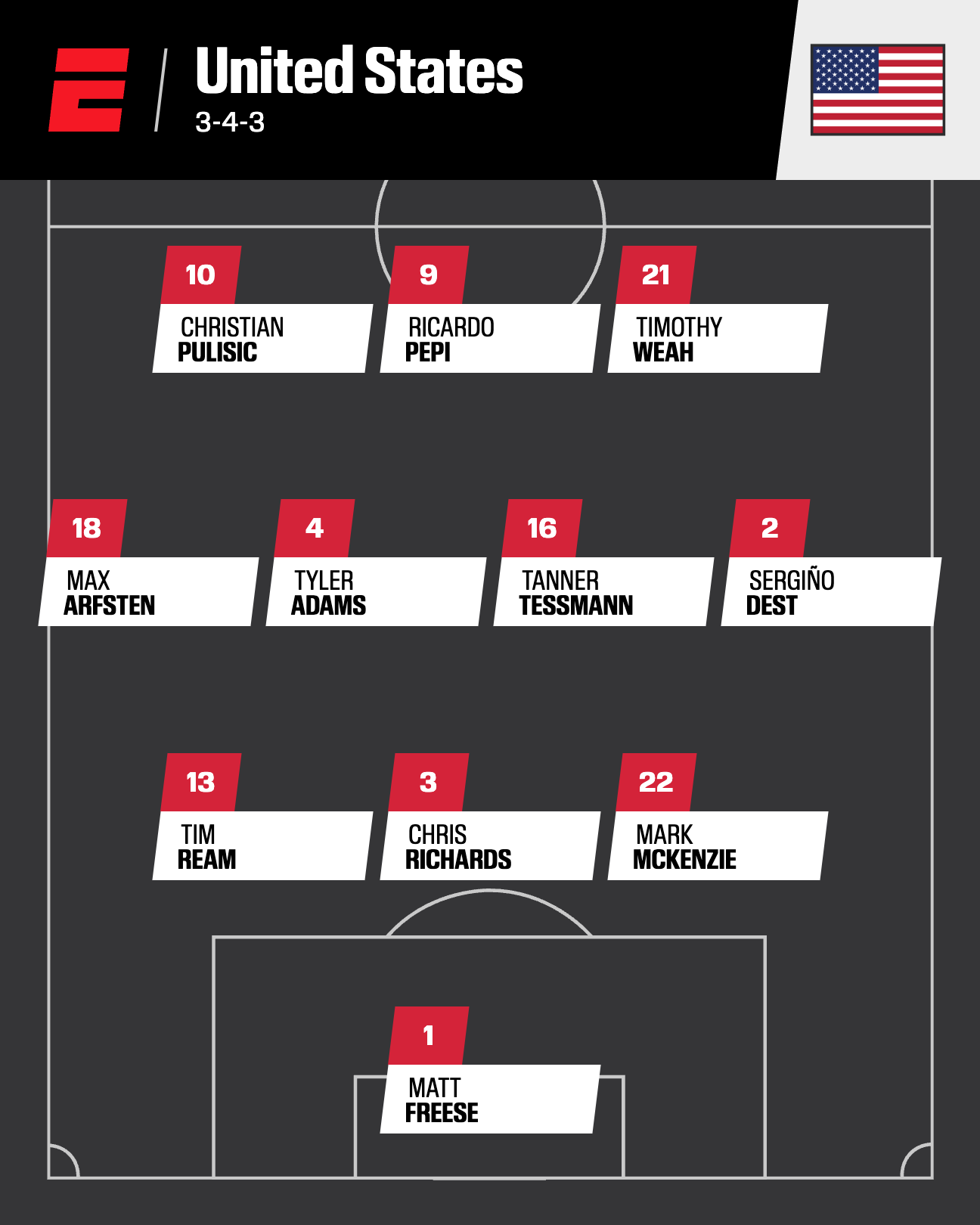 United States
3-4-3

10
CHRISTIAN
PULISIC

9
RICARDO
PEPI

21
TIMOTHY
WEAH

18
MAX
ARFSTEN

4
TYLER
ADAMS

16
TANNER
TESSMANN

2
SERGIÑO
DEST

13
TIM
REAM

3
CHRIS
RICHARDS

22
MARK
MCKENZIE

1
MATT
FREESE