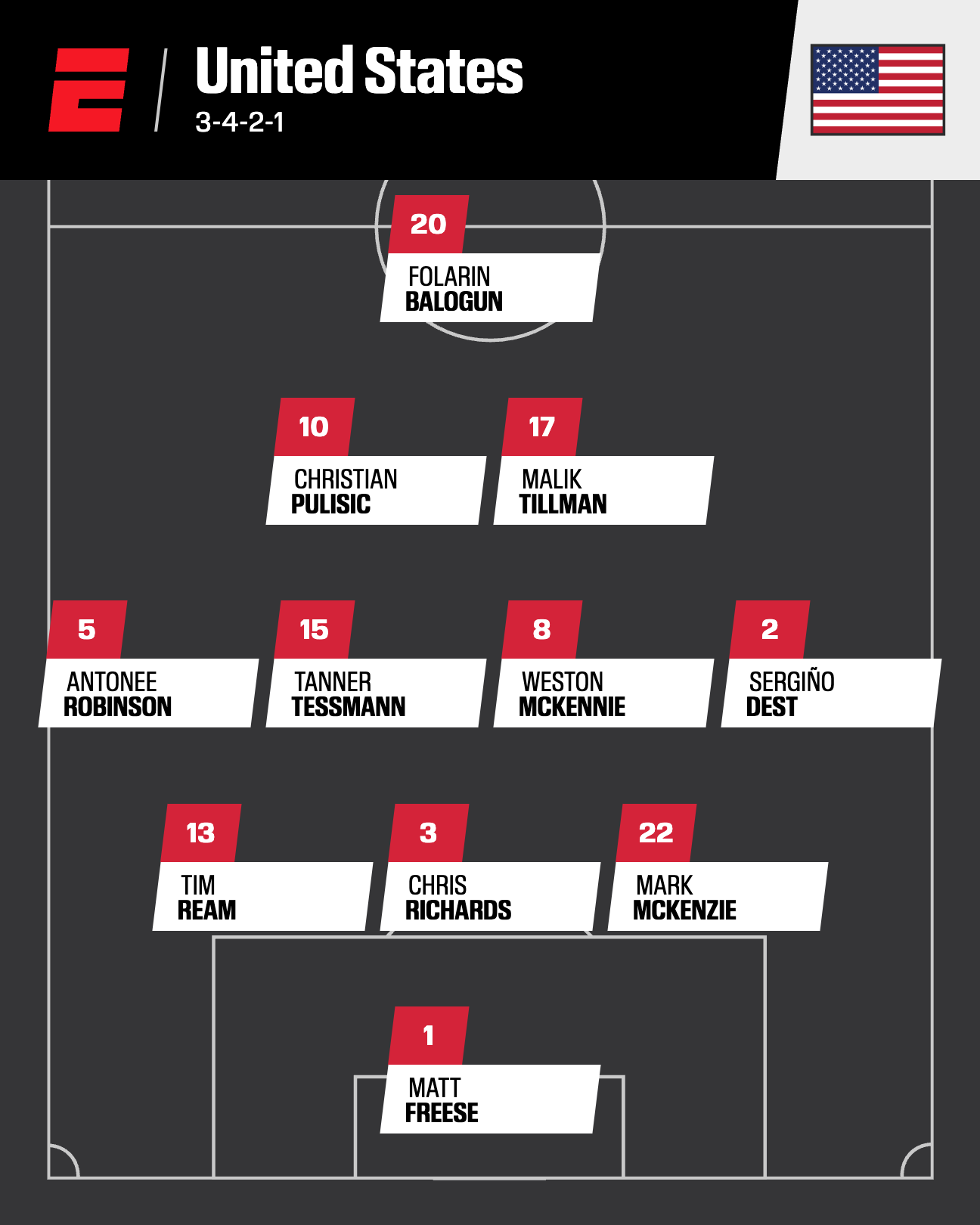 United States
3-4-2-1

20
FOLARIN
BALOGUN

10
CHRISTIAN
PULISIC

17
MALIK
TILLMAN

5
ANTONEE
ROBINSON

15
TANNER
TESSMANN

8
WESTON
MCKENNIE

2
SERGIÑO
DEST

13
TIM
REAM

3
CHRIS
RICHARDS

22
MARK
MCKENZIE

1
MATT
FREESE