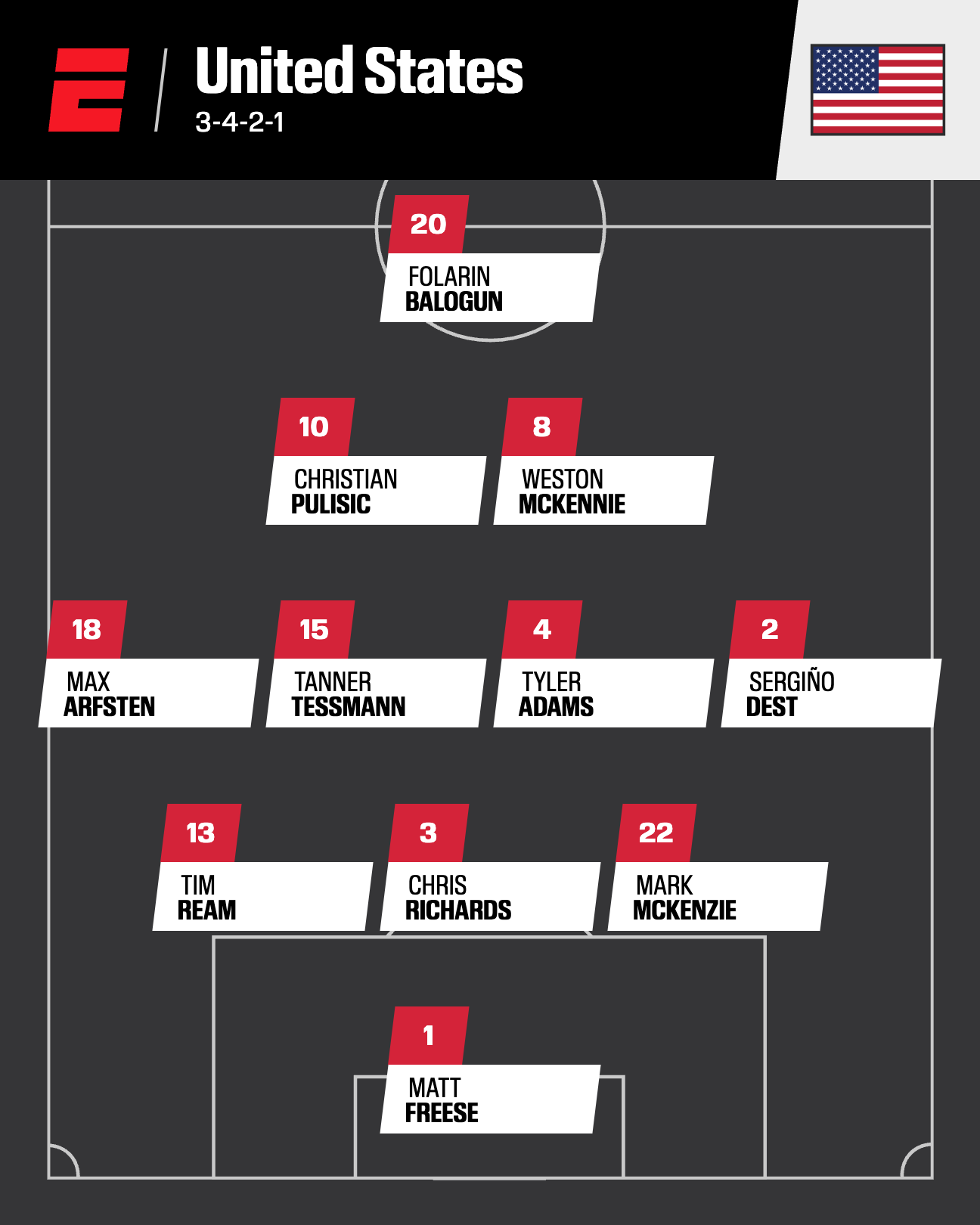 United States
3-4-2-1

20
FOLARIN
BALOGUN

10
CHRISTIAN
PULISIC

8
WESTON
MCKENNIE

18
MAX
ARFSTEN

15
TANNER
TESSMANN

4
TYLER
ADAMS

2
SERGIÑO
DEST

13
TIM
REAM

3
CHRIS
RICHARDS

22
MARK
MCKENZIE

1
MATT
FREESE