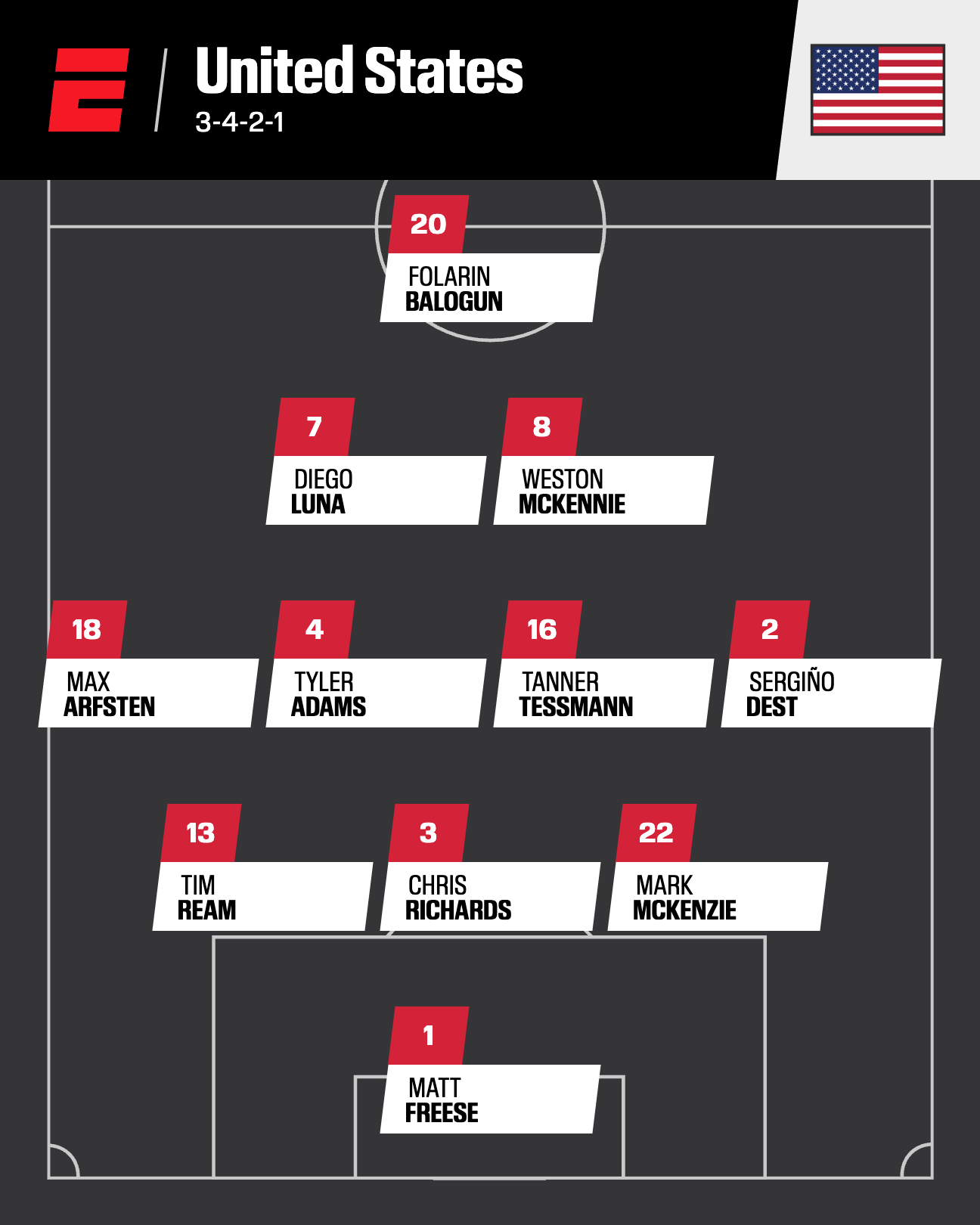 United States
3-4-2-1

20
FOLARIN
BALOGUN

7
DIEGO
LUNA

8
WESTON
MCKENNIE

18
MAX
ARFSTEN

4
TYLER
ADAMS

16
TANNER
TESSMANN

2
SERGIÑO
DEST

13
TIM
REAM

3
CHRIS
RICHARDS

22
MARK
MCKENZIE

1
MATT
FREESE