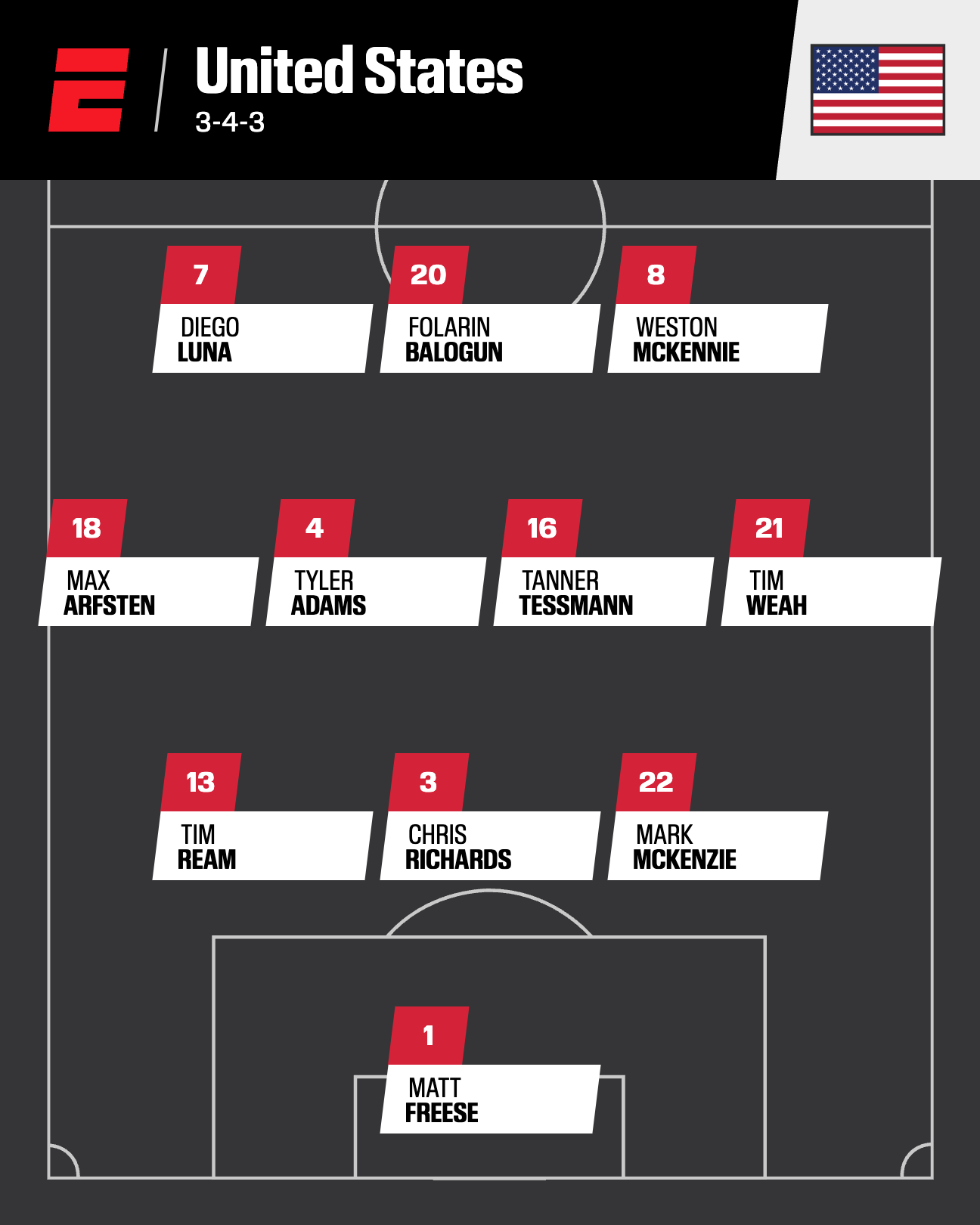 United States
3-4-3

7
DIEGO
LUNA

20
FOLARIN
BALOGUN

8
WESTON
MCKENNIE

18
MAX
ARFSTEN

4
TYLER
ADAMS

16
TANNER
TESSMANN

21
TIM
WEAH

13
TIM
REAM

3
CHRIS
RICHARDS

22
MARK
MCKENZIE

1
MATT
FREESE