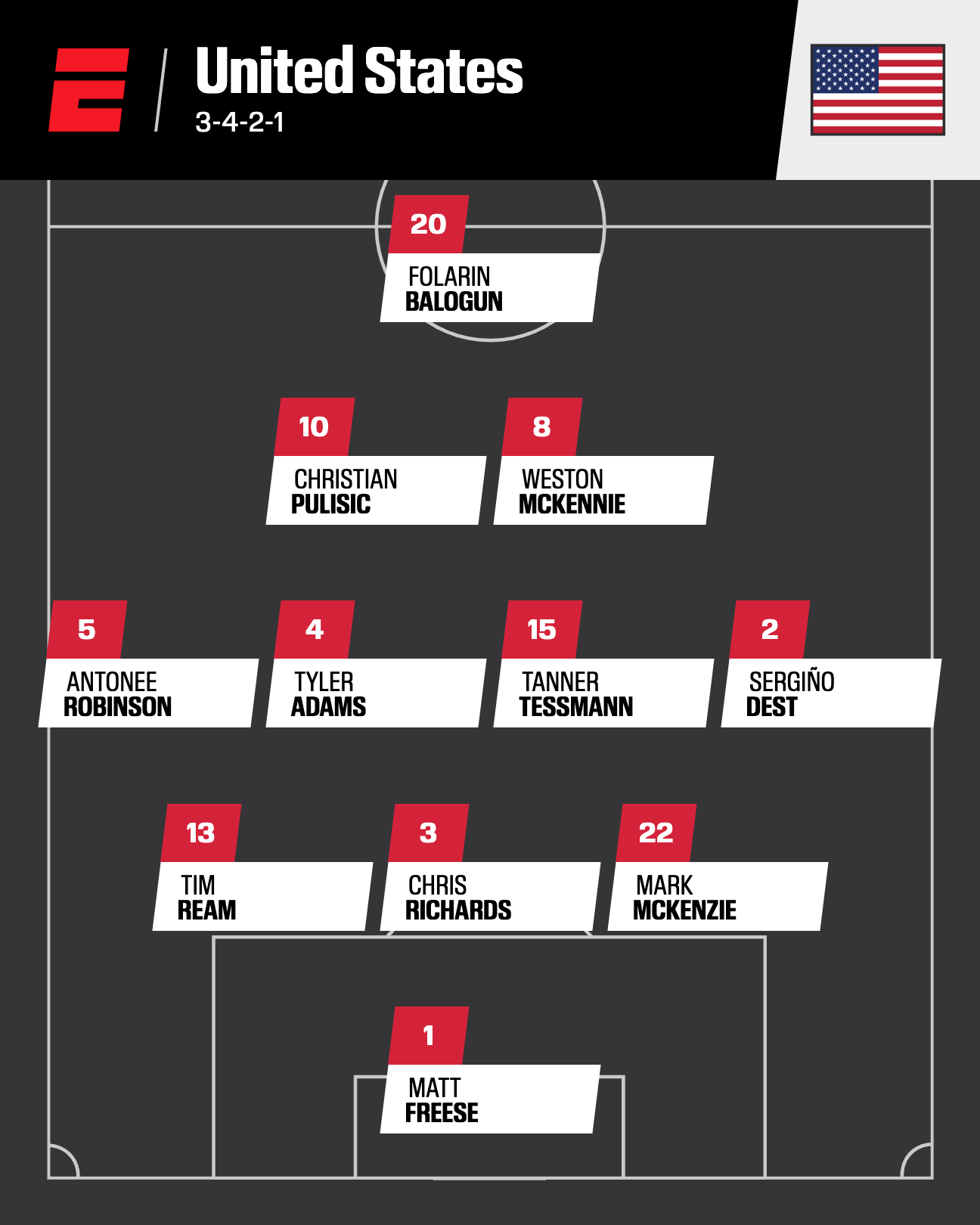 United States
3-4-2-1

20
FOLARIN
BALOGUN

10
CHRISTIAN
PULISIC

8
WESTON
MCKENNIE

5
ANTONEE
ROBINSON

4
TYLER
ADAMS

15
TANNER
TESSMANN

2
SERGIÑO
DEST

13
TIM
REAM

3
CHRIS
RICHARDS

22
MARK
MCKENZIE

1
MATT
FREESE