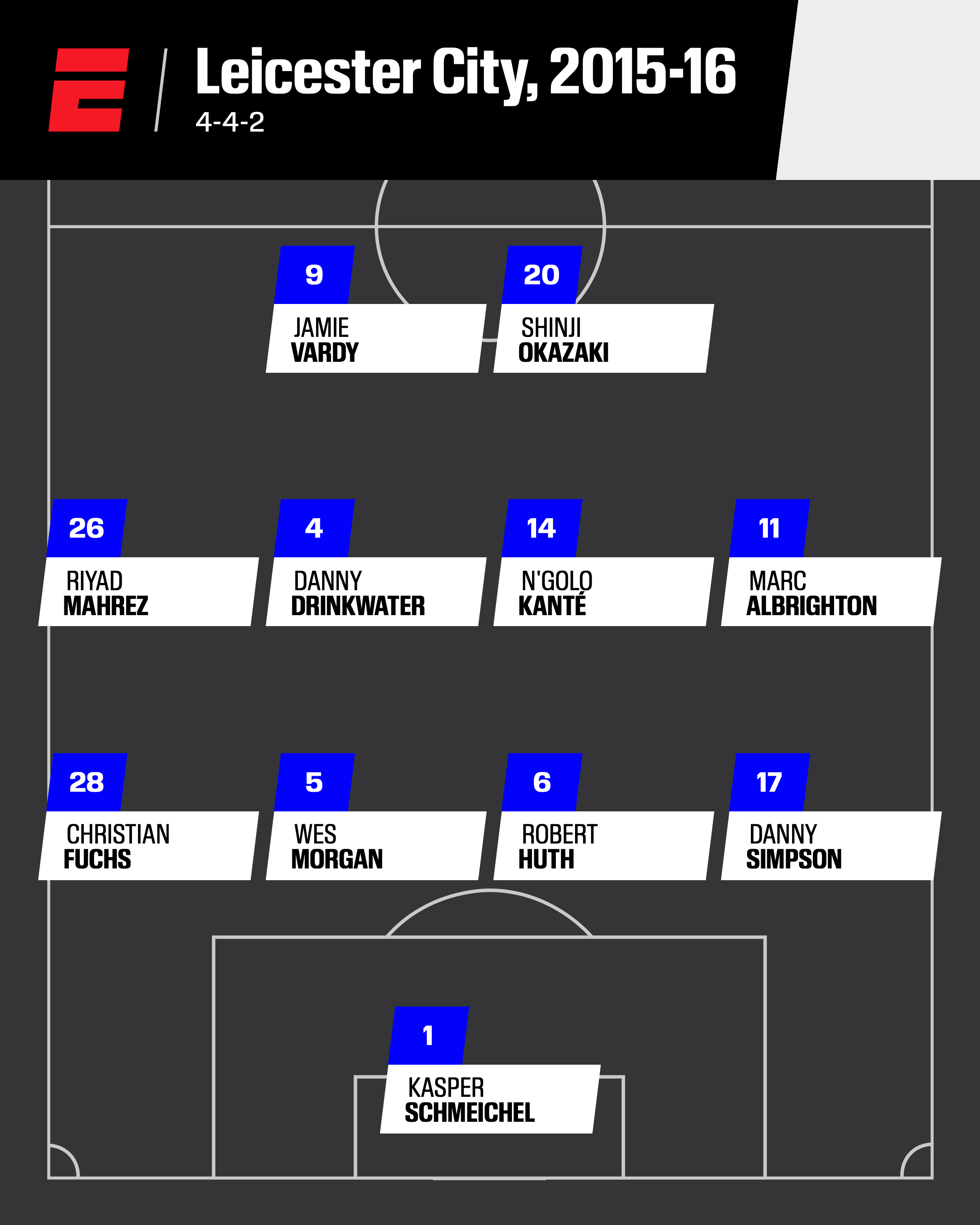 E

Leicester City, 2015-16
4-4-2

9
JAMIE
VARDY

20
SHINJI
OKAZAKI

26
RIYAD
MAHREZ

4
DANNY
DRINKWATER

14
N'GOLO
KANTÉ

11
MARC
ALBRIGHTON

28
CHRISTIAN
FUCHS

5
WES
MORGAN

6
ROBERT
HUTH

17
DANNY
SIMPSON

1
KASPER
SCHMEICHEL