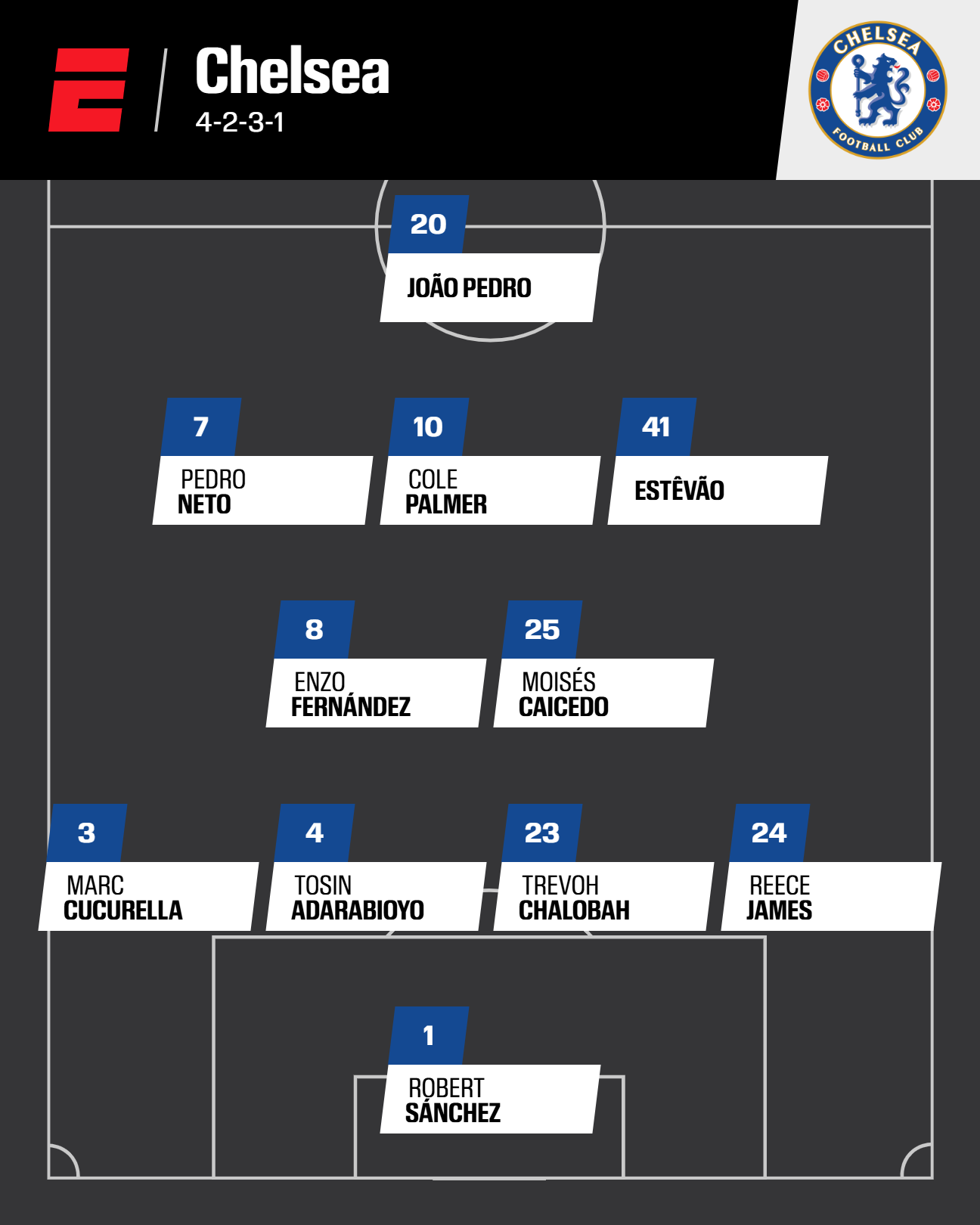 Chelsea
4-2-3-1

CHELSEA FOOTBALL CLUB

20
JOÃO PEDRO

7
PEDRO
NETO

10
COLE
PALMER

41
ESTÊVÃO

8
ENZO
FERNÁNDEZ

25
MOISÉS
CAICEDO

3
MARC
CUCURELLA

4
TOSIN
ADARABIOYO

23
TREVOH
CHALOBAH

24
REECE
JAMES

1
ROBERT
SÁNCHEZ