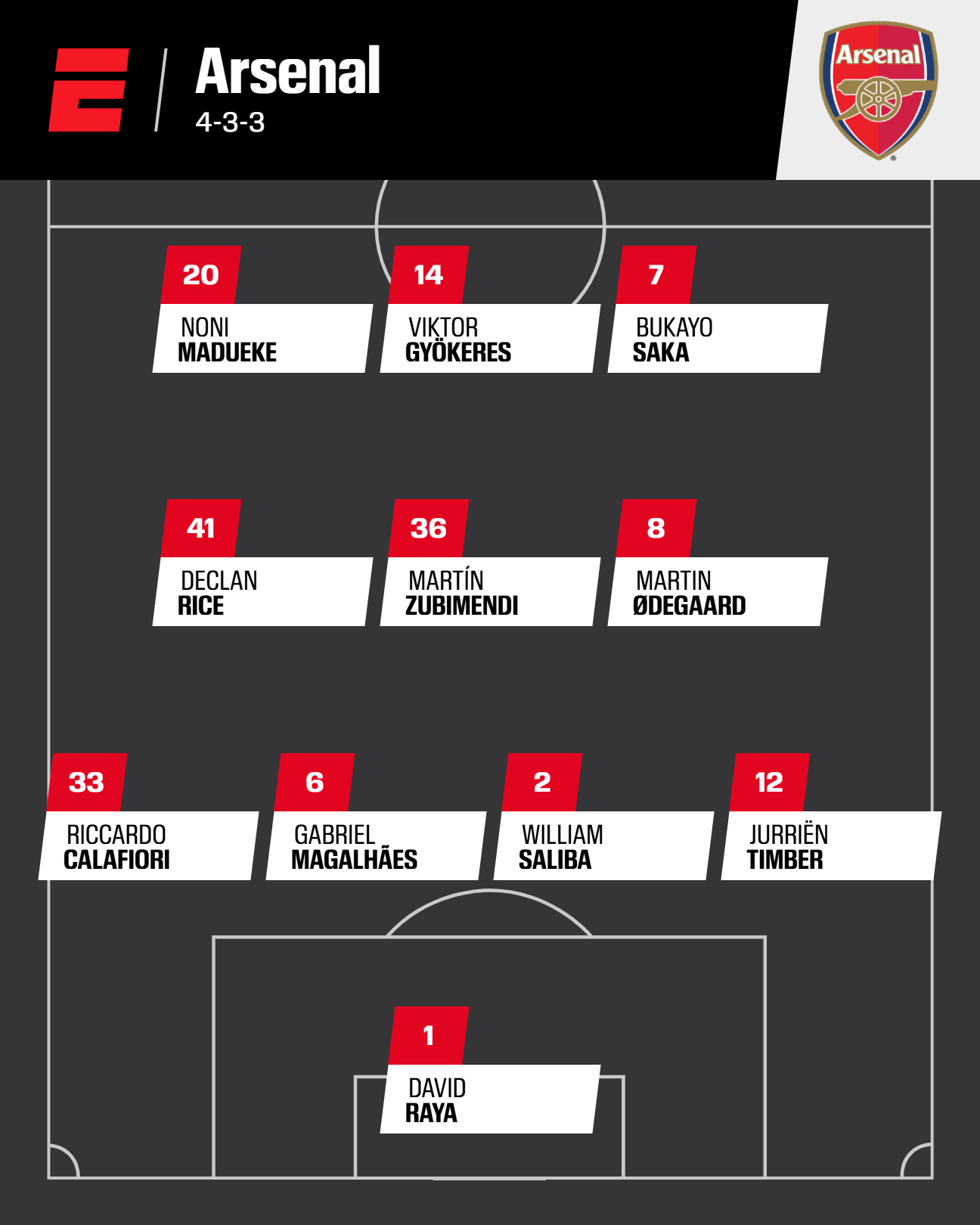 Arsenal
4-3-3

Arsenal

20
NONI
MADUEKE

14
VIKTOR
GYÖKERES

7
BUKAYO
SAKA

41
DECLAN
RICE

36
MARTÍN
ZUBIMENDI

8
MARTIN
ØDEGAARD

33
RICCARDO
CALAFIORI

6
GABRIEL
MAGALHÃES

2
WILLIAM
SALIBA

12
JURRIËN
TIMBER

1
DAVID
RAYA