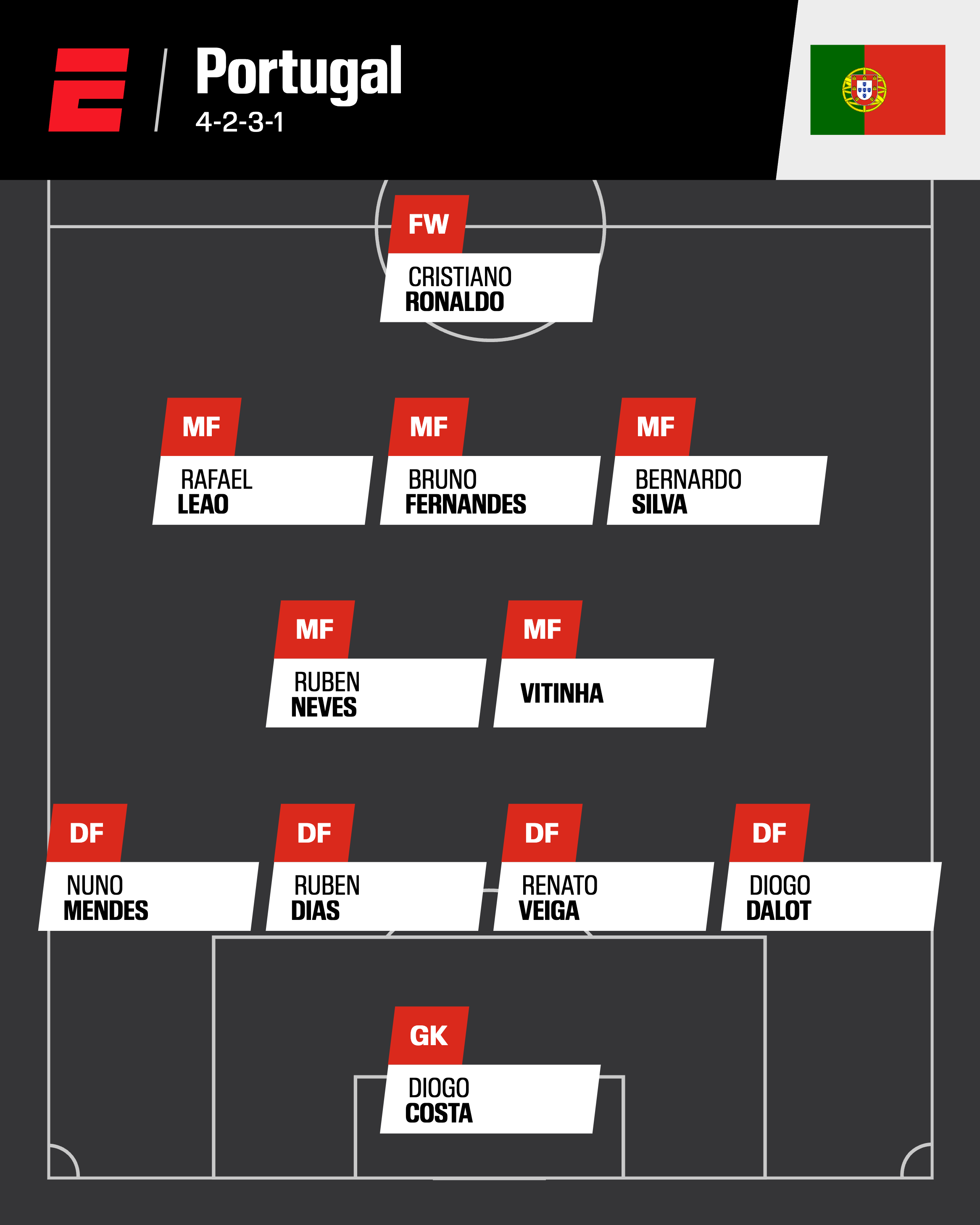 E
Portugal
4-2-3-1

FW
CRISTIANO
RONALDO

MF
RAFAEL
LEAO

MF
BRUNO
FERNANDES

MF
BERNARDO
SILVA

MF
RUBEN
NEVES

MF
VITINHA

DF
NUNO
MENDES

DF
RUBEN
DIAS

DF
RENATO
VEIGA

DF
DIOGO
DALOT

GK
DIOGO
COSTA