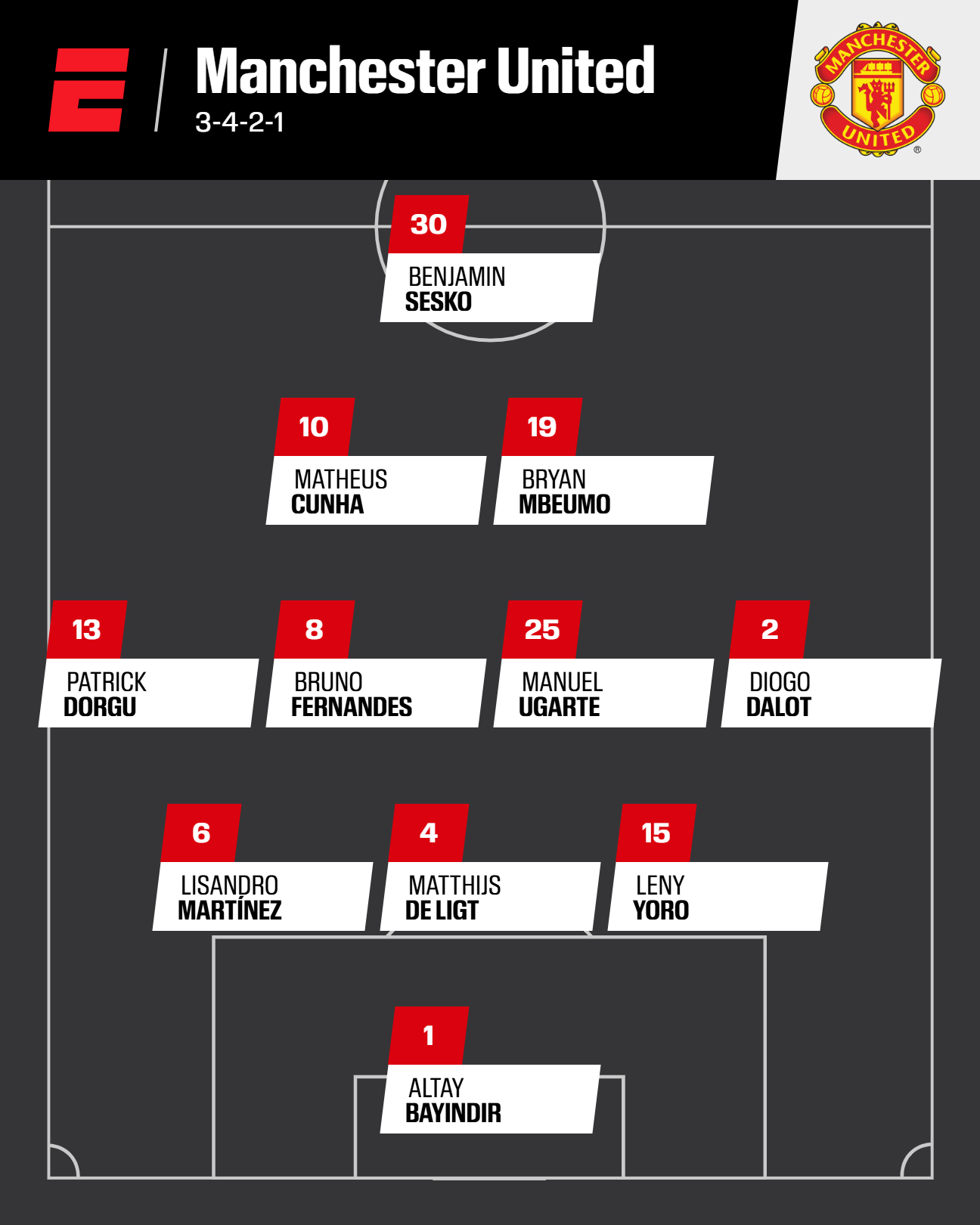 Manchester United
3-4-2-1

MANCHESTER UNITED

30
BENJAMIN
SESKO

10
MATHEUS
CUNHA

19
BRYAN
MBEUMO

13
PATRICK
DORGU

8
BRUNO
FERNANDES

25
MANUEL
UGARTE

2
DIOGO
DALOT

6
LISANDRO
MARTÍNEZ

4
MATTHIJS
DE LIGT

15
LENY
YORO

1
ALTAY
BAYINDIR