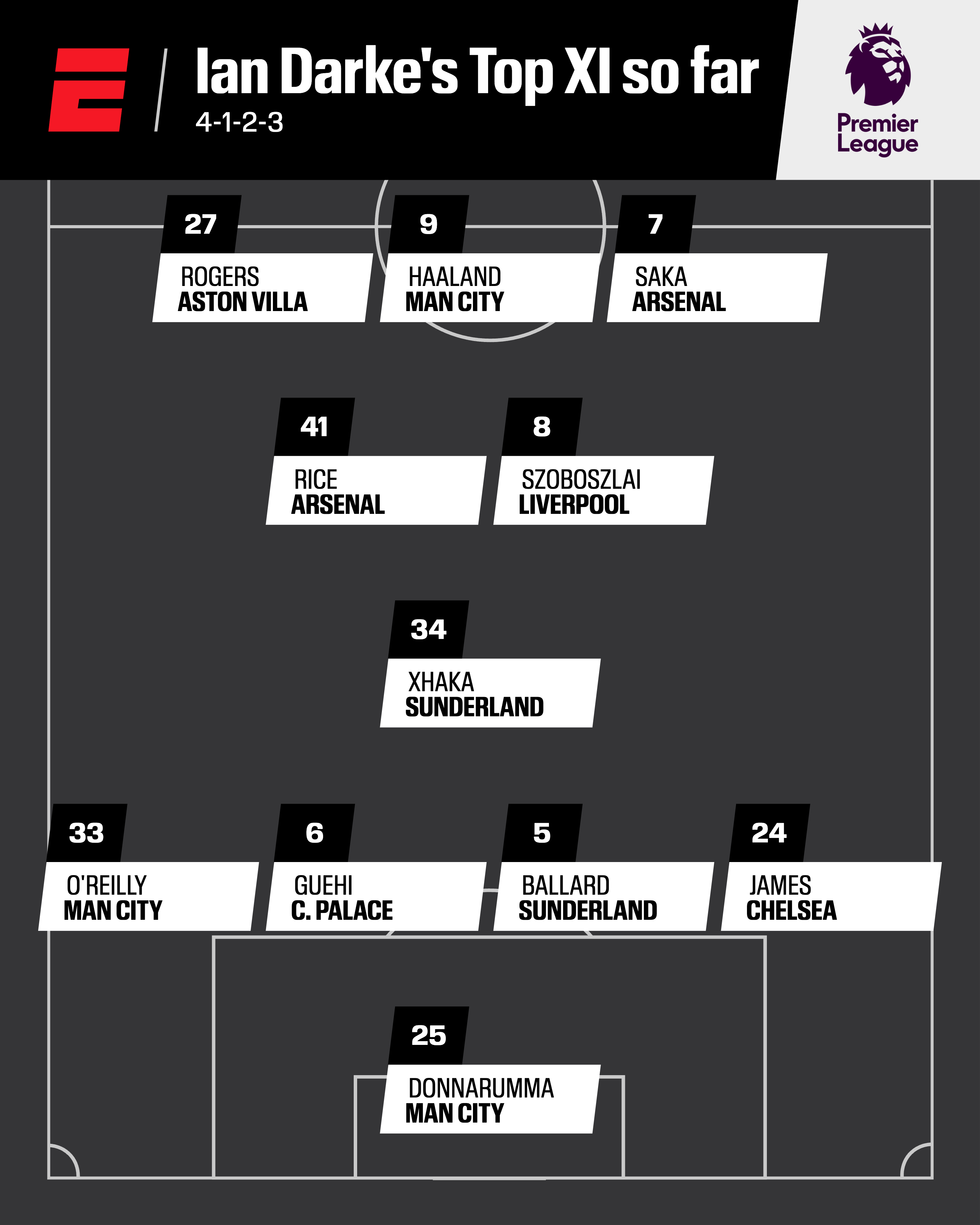 E

Ian Darke's Top XI so far
4-1-2-3

Premier League

27
ROGERS
ASTON VILLA

9
HAALAND
MAN CITY

7
SAKA
ARSENAL

41
RICE
ARSENAL

8
SZOBOSZLAI
LIVERPOOL

34
XHAKA
SUNDERLAND

33
O'REILLY
MAN CITY

6
GUEHI
C. PALACE

5
BALLARD
SUNDERLAND

24
JAMES
CHELSEA

25
DONNARUMMA
MAN CITY