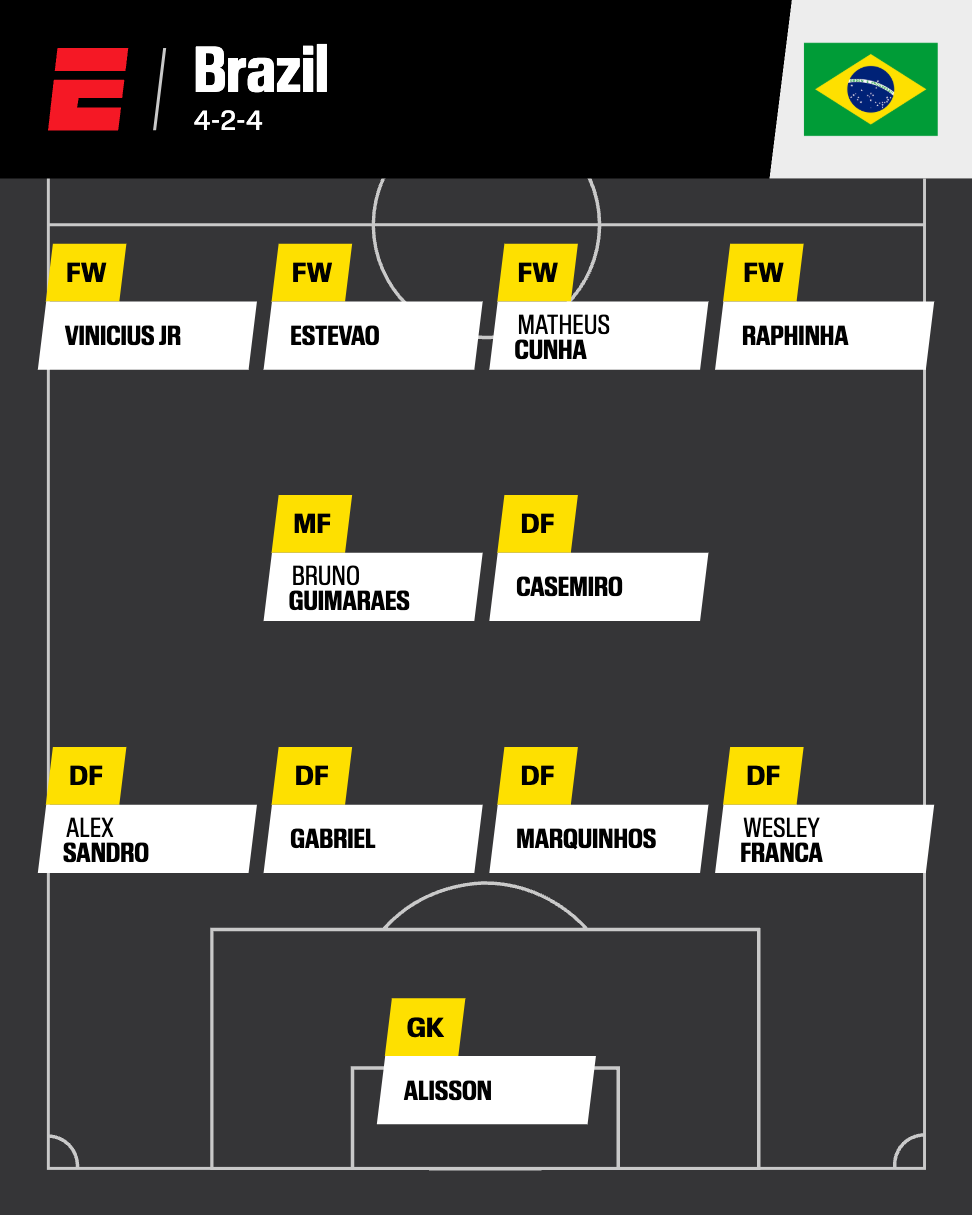 Brazil
4-2-4

FW
VINICIUS JR

FW
ESTEVAO

FW
MATHEUS
CUNHA

FW
RAPHINHA

MF
BRUNO
GUIMARAES

DF
CASEMIRO

DF
ALEX
SANDRO

DF
GABRIEL

DF
MARQUINHOS

DF
WESLEY
FRANCA

GK
ALISSON