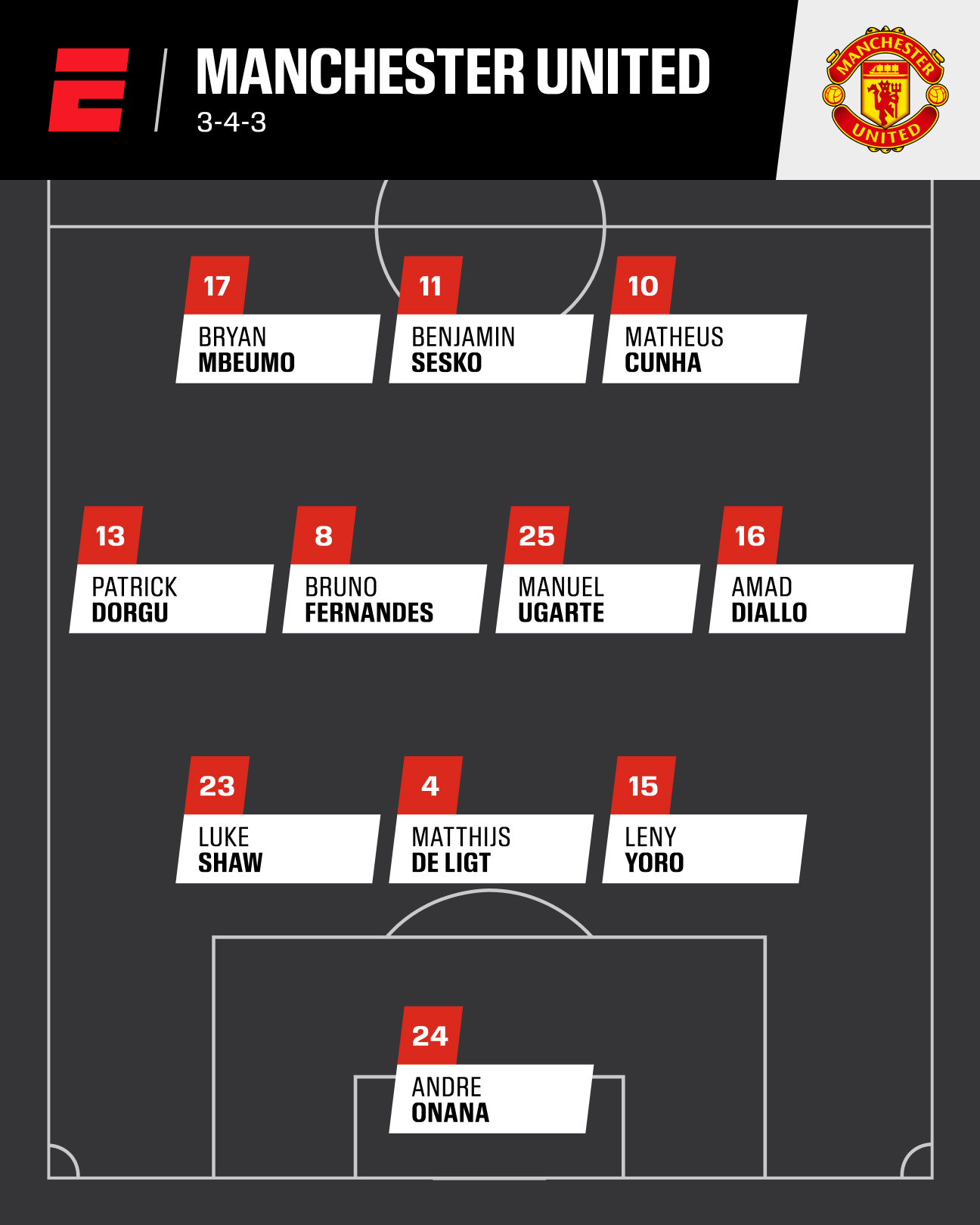 MANCHESTER UNITED
3-4-3

MANCHESTER UNITED

17
BRYAN
MBEUMO

11
BENJAMIN
SESKO

10
MATHEUS
CUNHA

13
PATRICK
DORGU

8
BRUNO
FERNANDES

25
MANUEL
UGARTE

16
AMAD
DIALLO

23
LUKE
SHAW

4
MATTHIJS
DE LIGT

15
LENY
YORO

24
ANDRE
ONANA