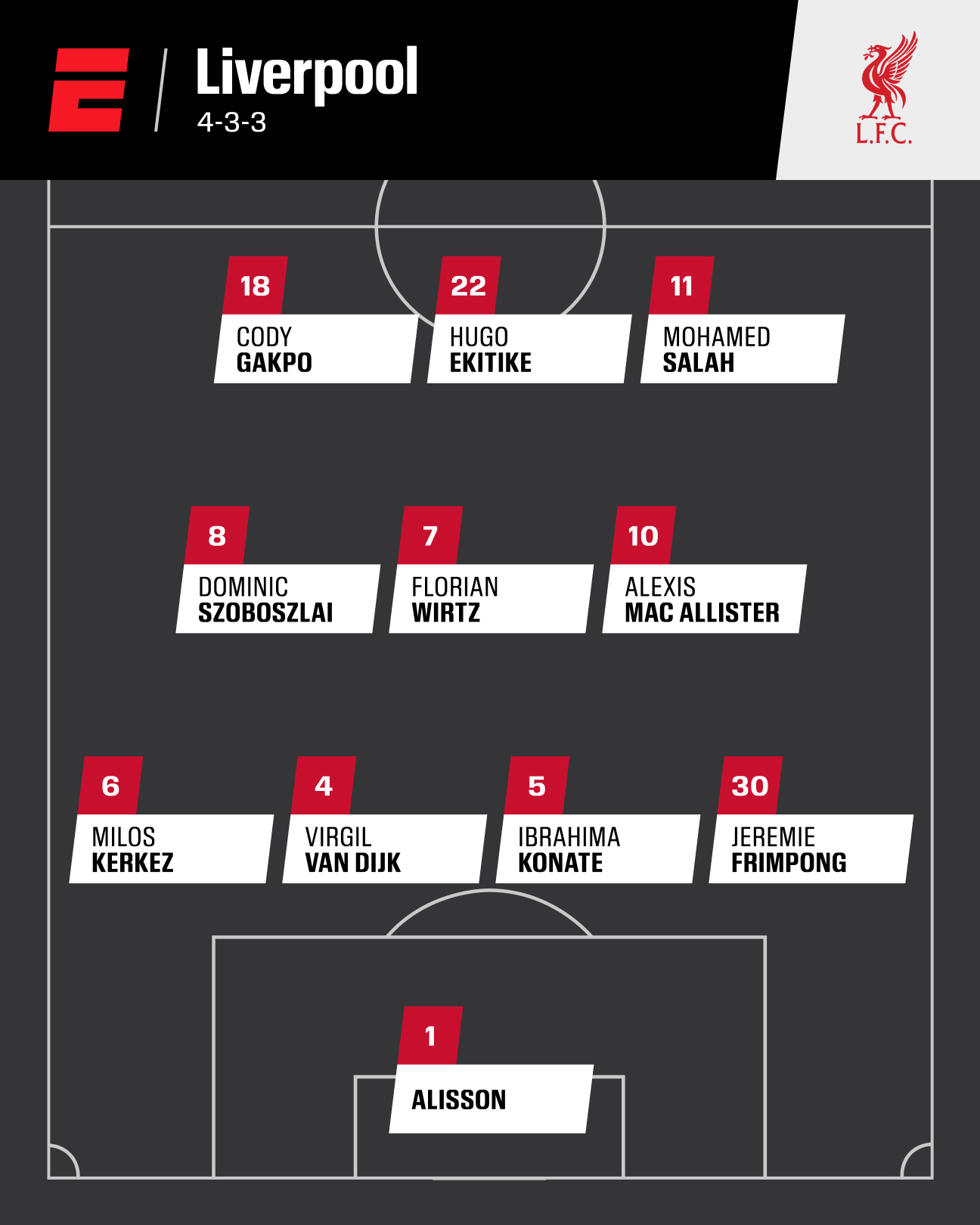 Liverpool
4-3-3

L.F.C.

18
CODY
GAKPO

22
HUGO
EKITIKE

11
MOHAMED
SALAH

8
DOMINIC
SZOBOSZLAI

7
FLORIAN
WIRTZ

10
ALEXIS
MAC ALLISTER

6
MILOS
KERKEZ

4
VIRGIL
VAN DIJK

5
IBRAHIMA
KONATE

30
JEREMIE
FRIMPONG

1
ALISSON