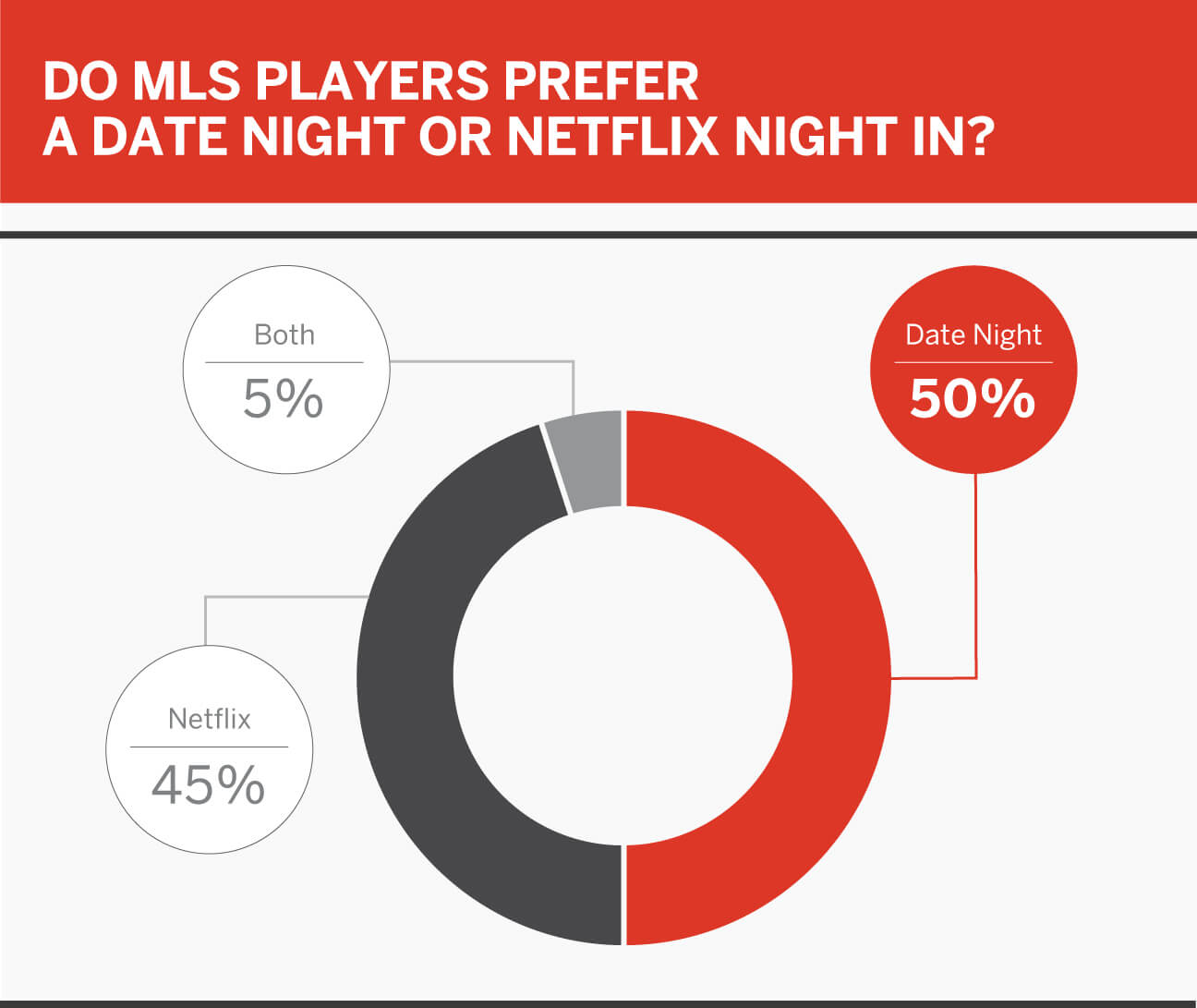 DO MLS PLAYERS PREFER A DATE NIGHT OR NETFLIX NIGHT IN?

Both
5%

Date Night
50%

Netflix
45%