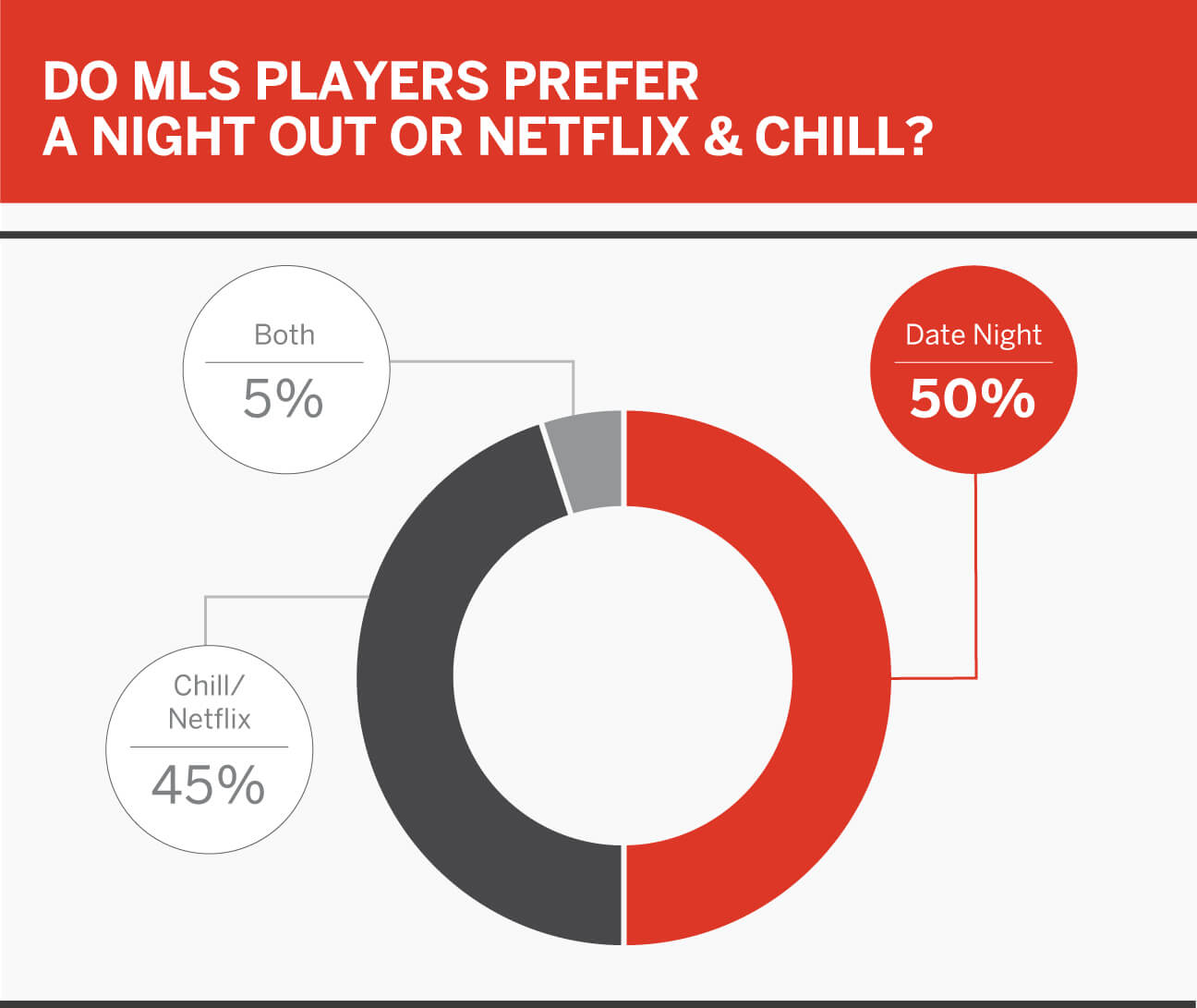 DO MLS PLAYERS PREFER A NIGHT OUT OR NETFLIX & CHILL?

Both
5%

Date Night
50%

Chill/ Netflix
45%