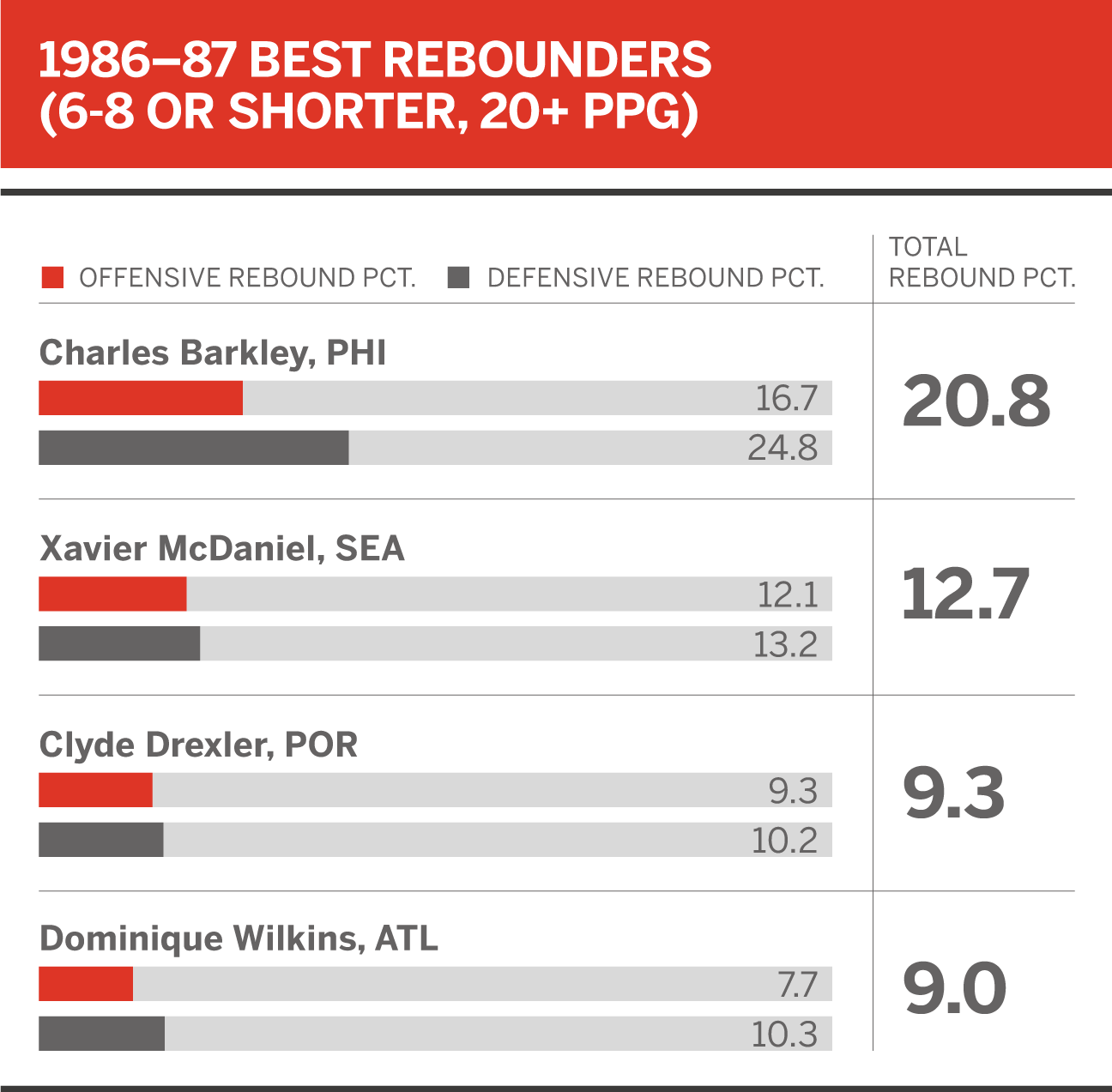 1986–87 BEST REBOUNDERS (6-8 OR SHORTER, 20+ PPG)

OFFENSIVE REBOUND PCT. DEFENSIVE REBOUND PCT.

TOTAL REBOUND PCT.

Charles Barkley, PHI
16.7
24.8
20.8

Xavier McDaniel, SEA
12.1
13.2
12.7

Clyde Drexler, POR
9.3
10.2
9.3

Dominique Wilkins, ATL
7.7
10.3
9.0