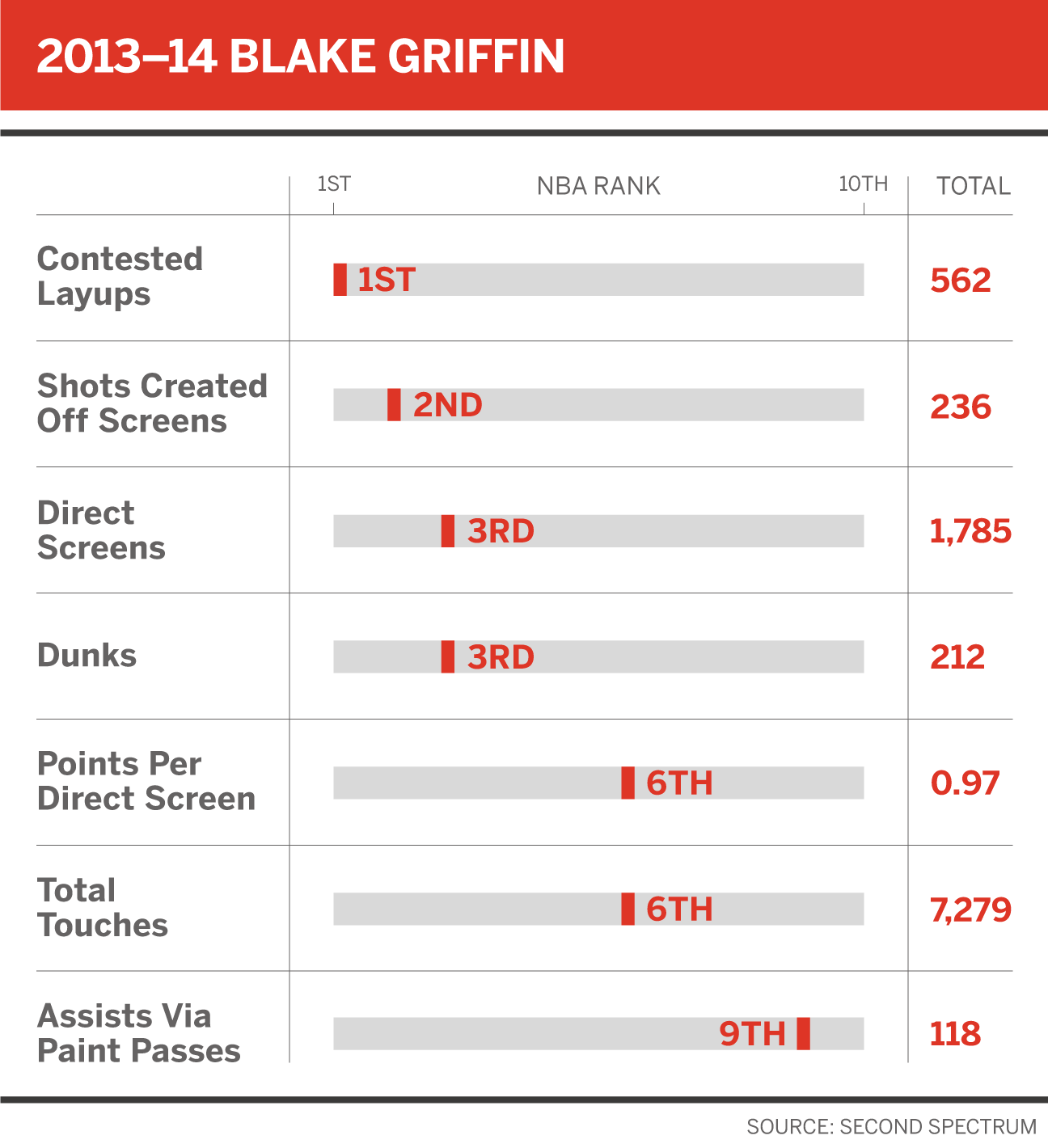 2013–14 BLAKE GRIFFIN

| | 1ST NBA RANK 10TH | TOTAL |
|---|---|---|
| Contested Layups | 1ST | 562 |
| Shots Created Off Screens | 2ND | 236 |
| Direct Screens | 3RD | 1,785 |
| Dunks | 3RD | 212 |
| Points Per Direct Screen | 6TH | 0.97 |
| Total Touches | 6TH | 7,279 |
| Assists Via Paint Passes | 9TH | 118 |

SOURCE: SECOND SPECTRUM