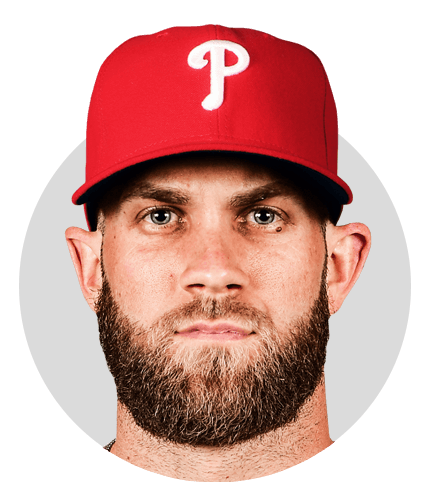 P