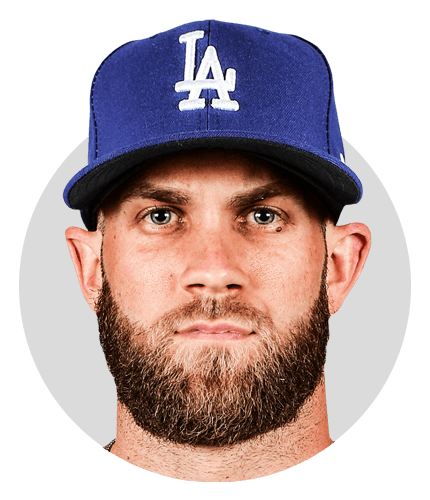 LA