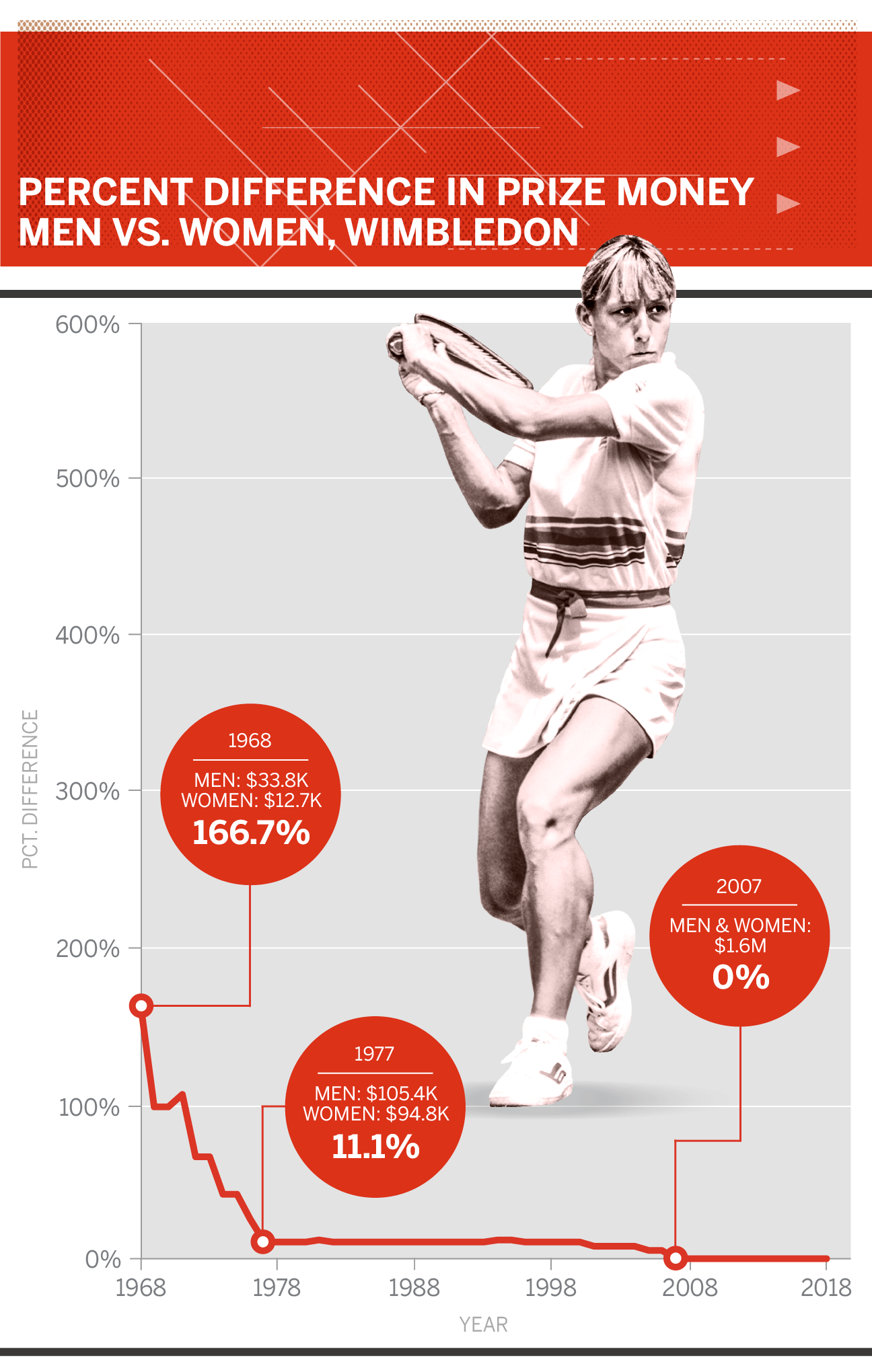 PERCENT DIFFERENCE IN PRIZE MONEY
MEN VS. WOMEN, WIMBLEDON

600%
500%
400%
300%
200%
100%
0%

PCT. DIFFERENCE

1968
MEN: $33.8K
WOMEN: $12.7K
166.7%

1977
MEN: $105.4K
WOMEN: $94.8K
11.1%

2007
MEN & WOMEN: $1.6M
0%

1968
1978
1988
1998
2008
2018

YEAR