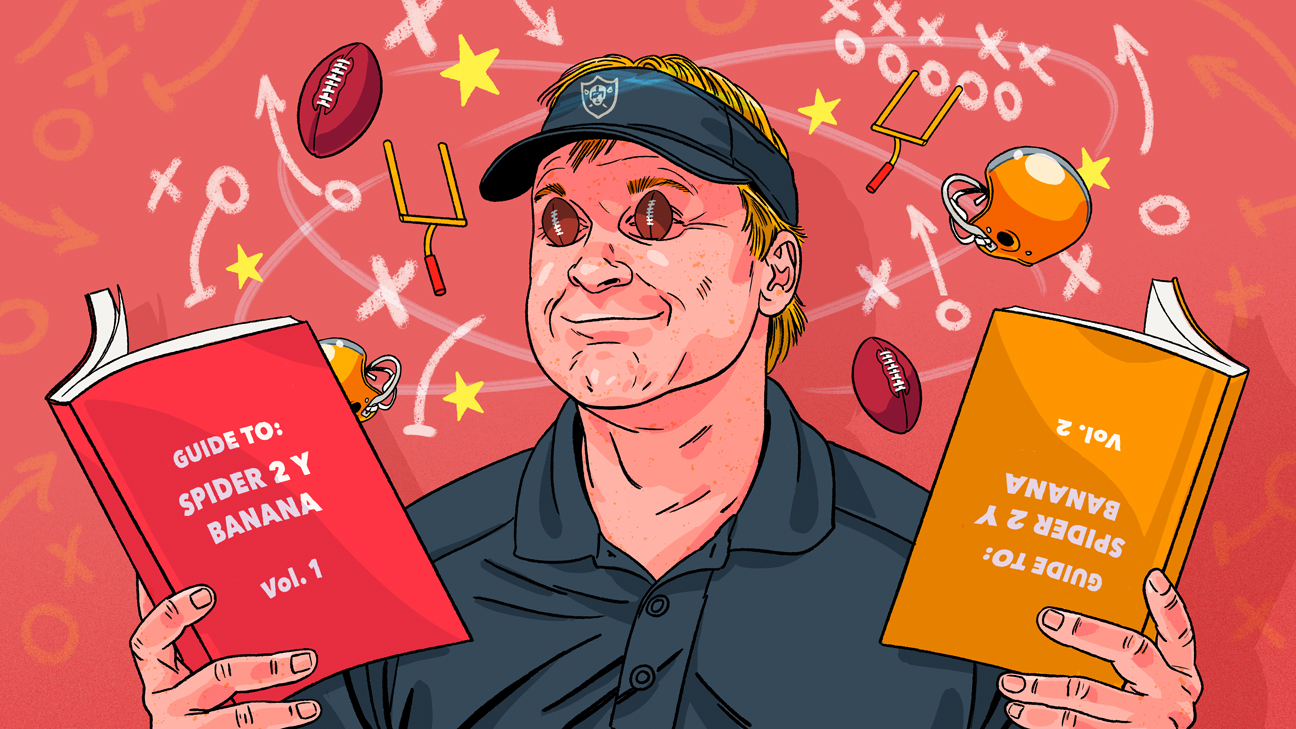 GUIDE TO:
SPIDER 2 Y
BANANA
Vol. 1

GUIDE TO:
SPIDER 2 Y
BANANA
Vol. 2