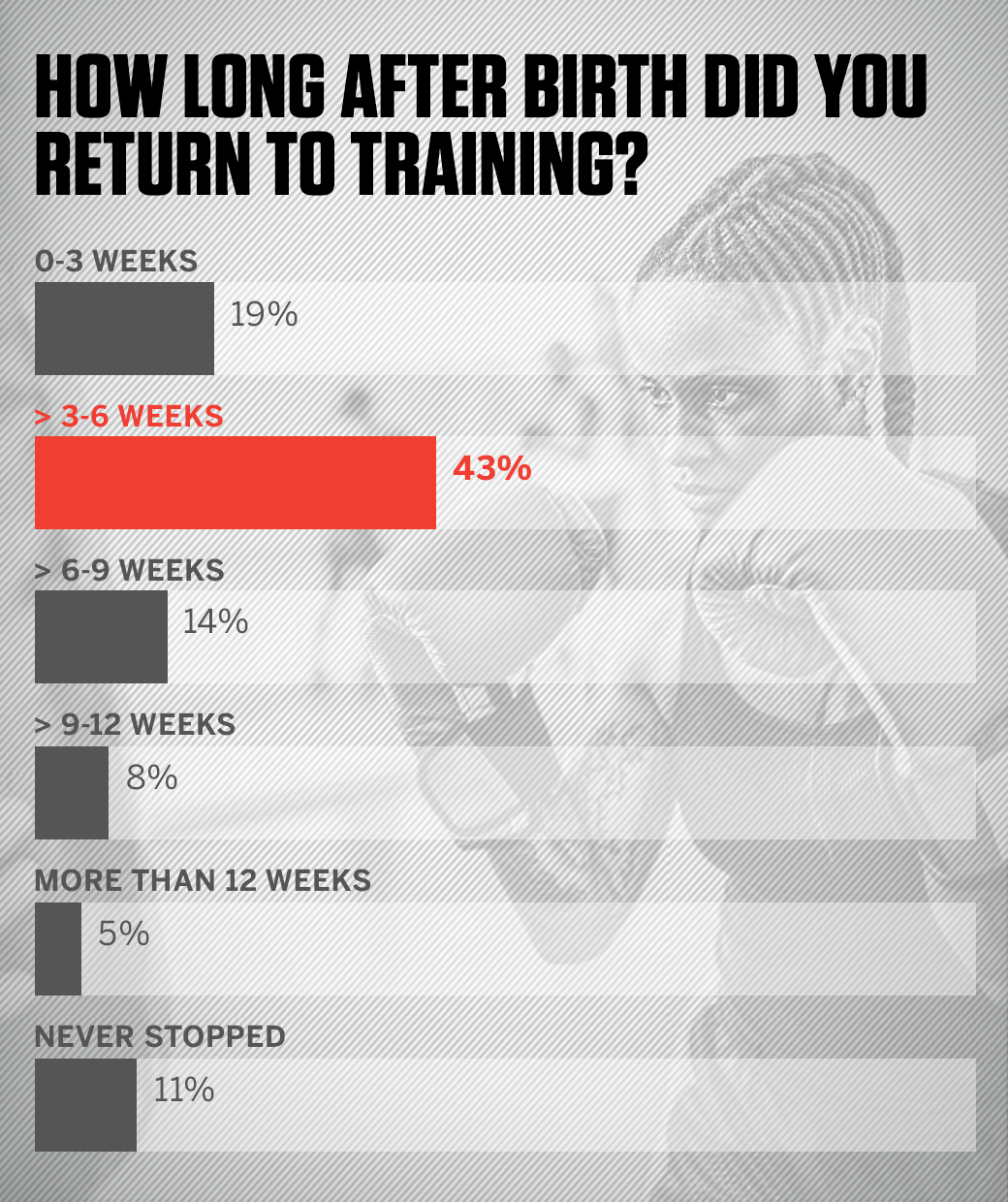 HOW LONG AFTER BIRTH DID YOU RETURN TO TRAINING?

0-3 WEEKS

19%

> 3-6 WEEKS

43%

> 6-9 WEEKS

14%

> 9-12 WEEKS

8%

MORE THAN 12 WEEKS

5%

NEVER STOPPED

11%