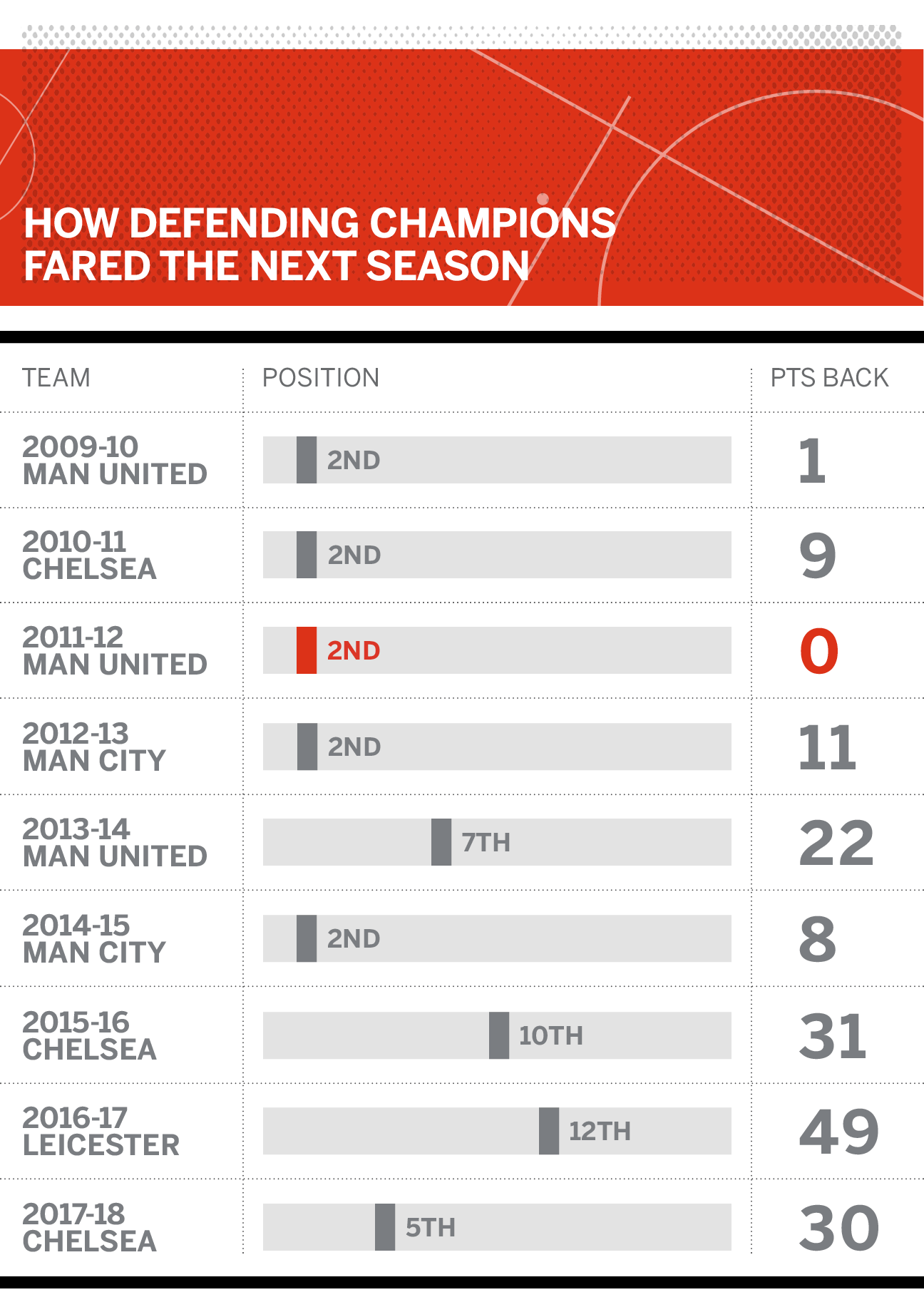 HOW DEFENDING CHAMPIONS FARED THE NEXT SEASON

| TEAM | POSITION | PTS BACK |
|---|---|---|
| 2009-10 MAN UNITED | 2ND | 1 |
| 2010-11 CHELSEA | 2ND | 9 |
| 2011-12 MAN UNITED | 2ND | 0 |
| 2012-13 MAN CITY | 2ND | 11 |
| 2013-14 MAN UNITED | 7TH | 22 |
| 2014-15 MAN CITY | 2ND | 8 |
| 2015-16 CHELSEA | 10TH | 31 |
| 2016-17 LEICESTER | 12TH | 49 |
| 2017-18 CHELSEA | 5TH | 30 |