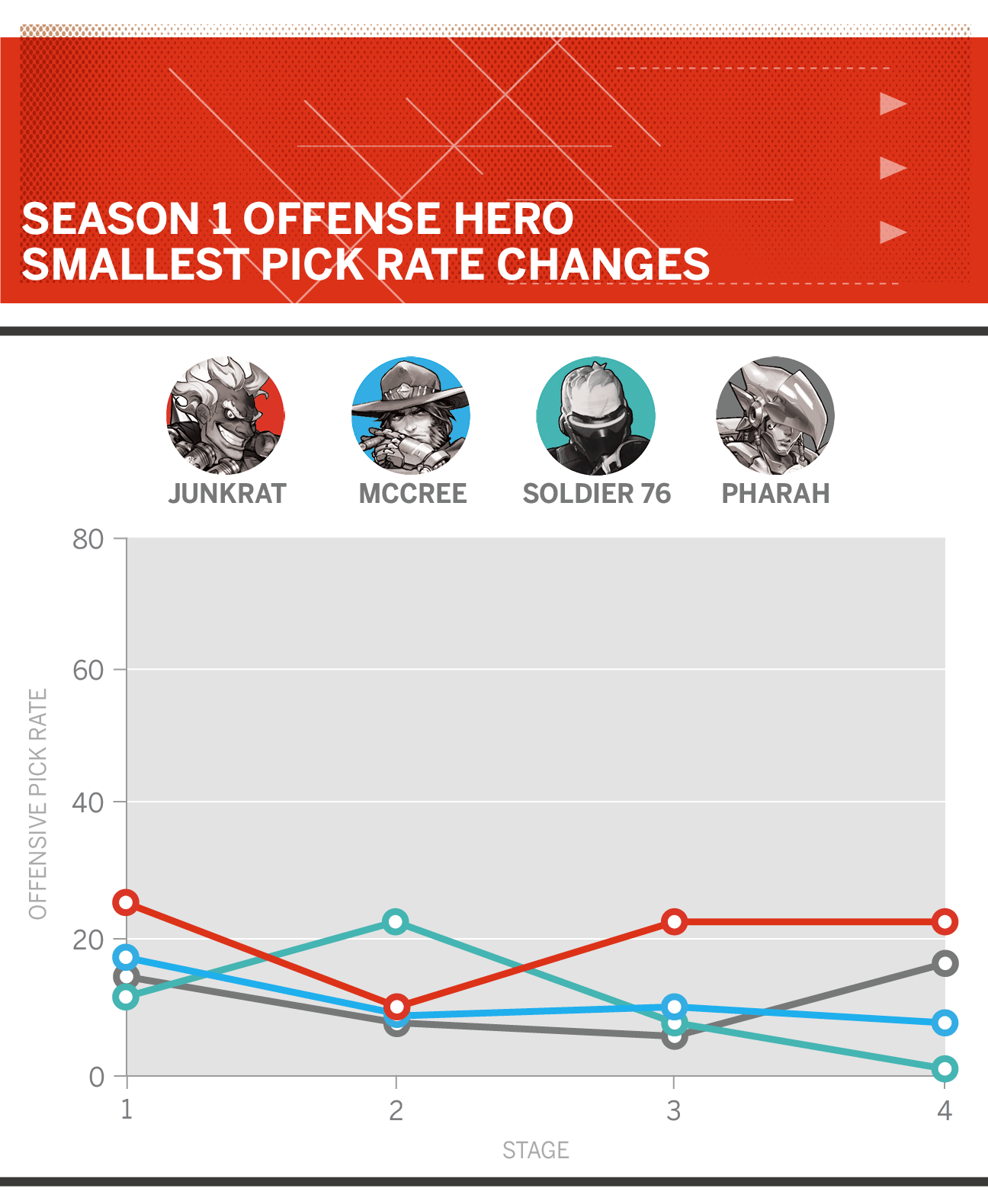 SEASON 1 OFFENSE HERO SMALLEST PICK RATE CHANGES

JUNKRAT
MCCREE
SOLDIER 76
PHARAH

OFFENSIVE PICK RATE
80
60
40
20
0
1
2
3
4
STAGE