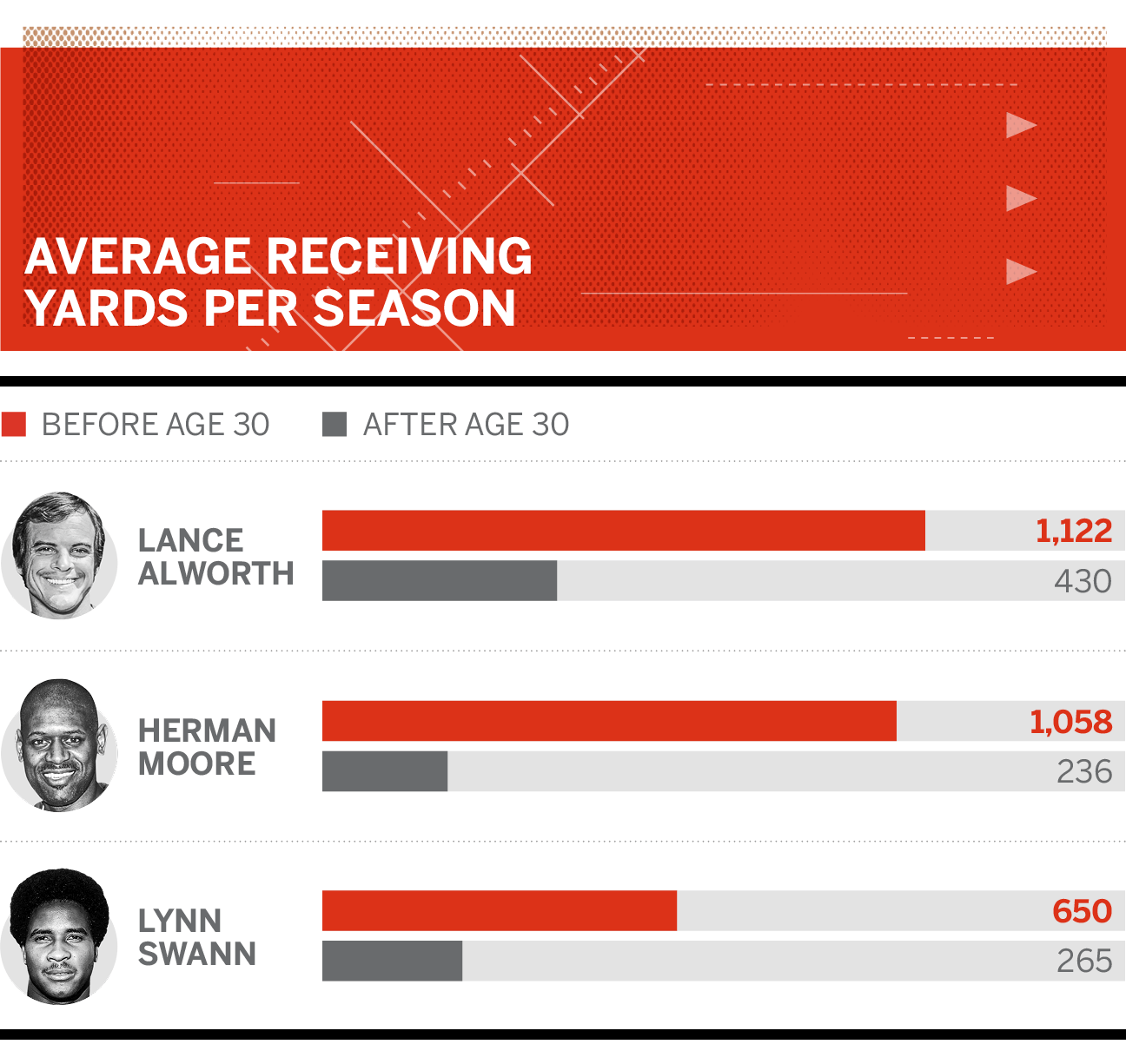 AVERAGE RECEIVING YARDS PER SEASON

BEFORE AGE 30 AFTER AGE 30

LANCE ALWORTH 1,122 430

HERMAN MOORE 1,058 236

LYNN SWANN 650 265