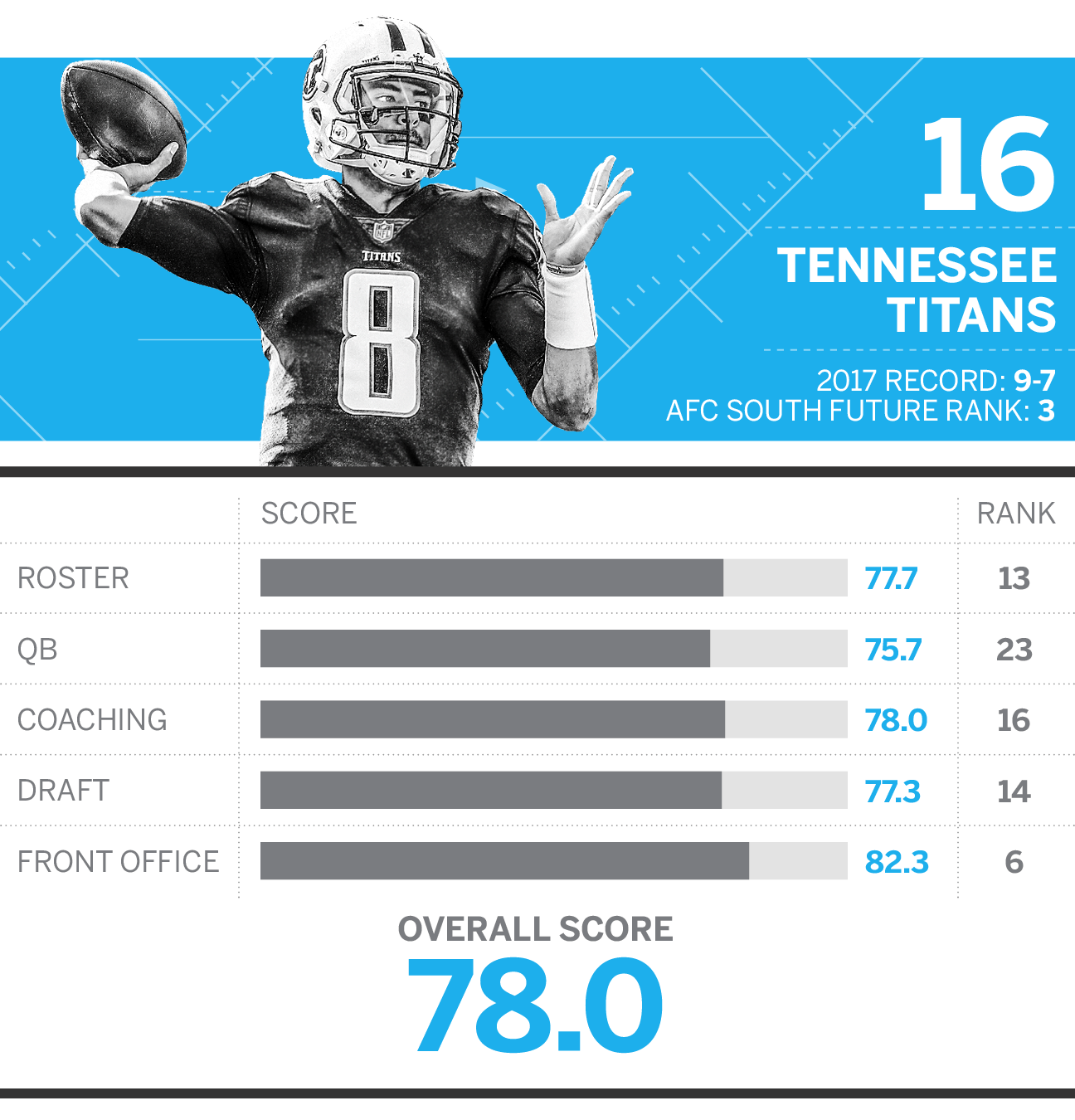 TITANS
8

16
TENNESSEE TITANS
2017 RECORD: 9-7
AFC SOUTH FUTURE RANK: 3

| | SCORE | RANK |
|---|---|---|
| ROSTER | 77.7 | 13 |
| QB | 75.7 | 23 |
| COACHING | 78.0 | 16 |
| DRAFT | 77.3 | 14 |
| FRONT OFFICE | 82.3 | 6 |

OVERALL SCORE
78.0