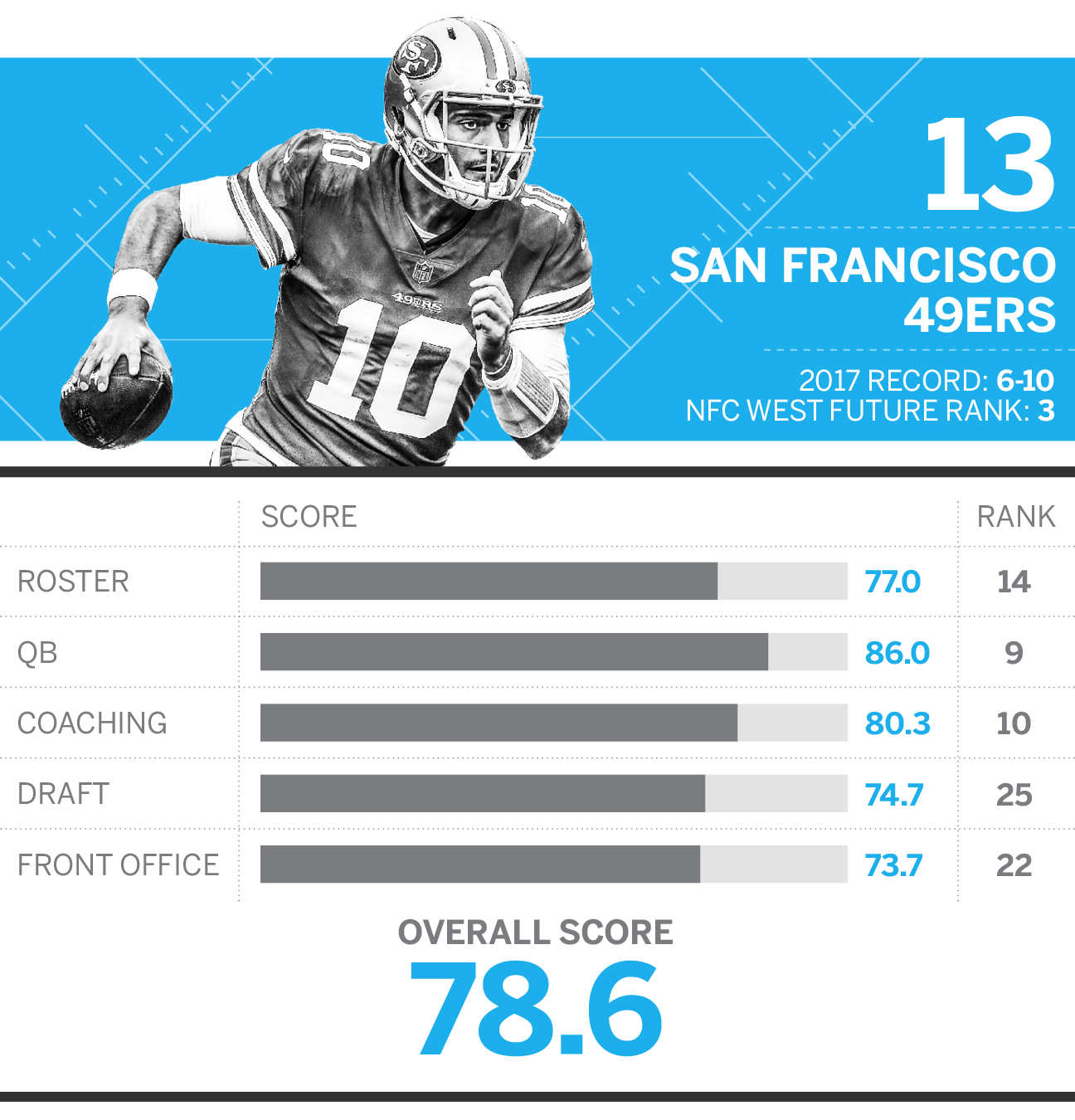 13

SAN FRANCISCO 49ERS

2017 RECORD: 6-10
NFC WEST FUTURE RANK: 3

| | SCORE | RANK |
|---|---|---|
| ROSTER | 77.0 | 14 |
| QB | 86.0 | 9 |
| COACHING | 80.3 | 10 |
| DRAFT | 74.7 | 25 |
| FRONT OFFICE | 73.7 | 22 |

OVERALL SCORE
78.6