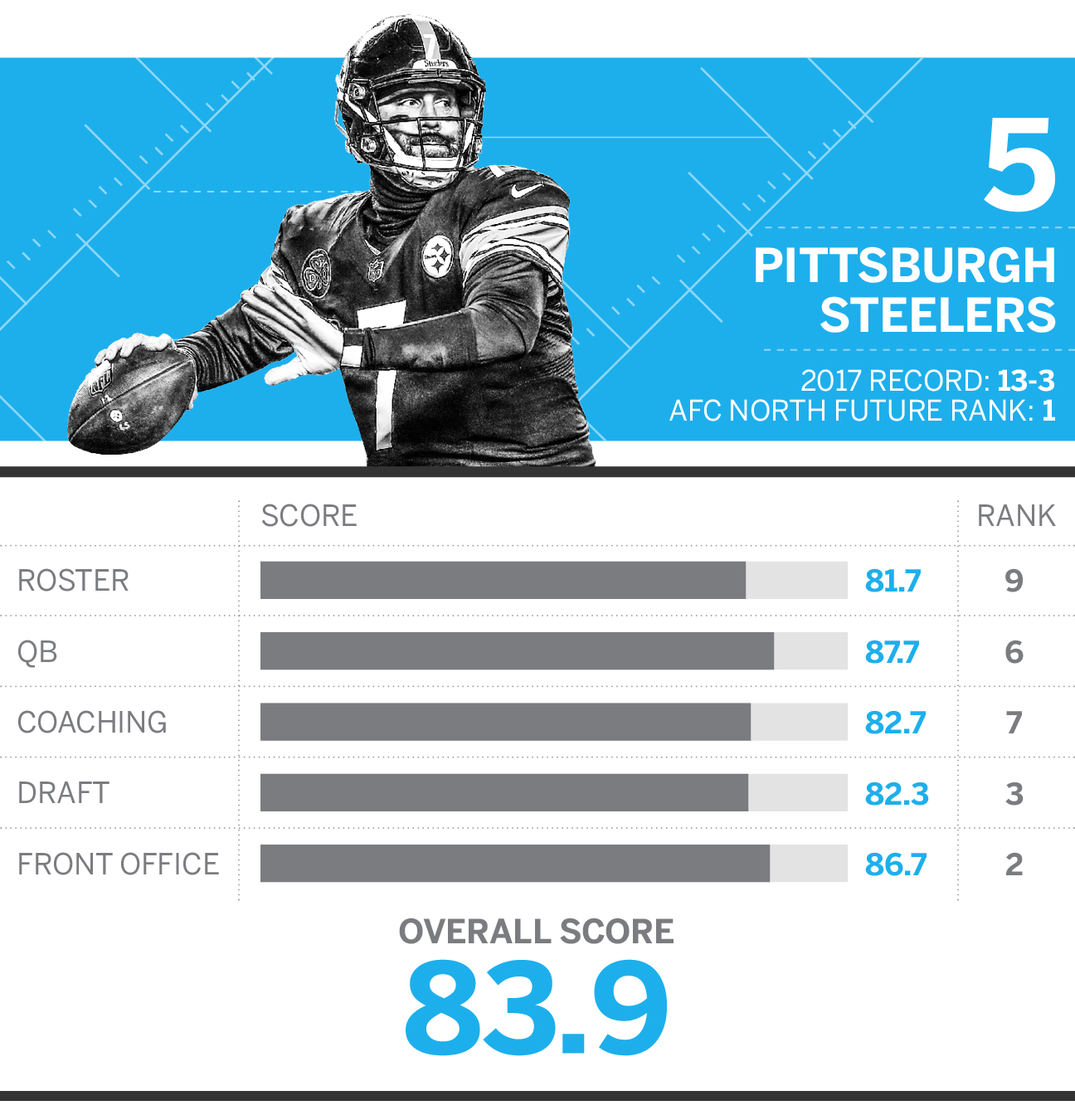 5

PITTSBURGH STEELERS

2017 RECORD: 13-3
AFC NORTH FUTURE RANK: 1

| | SCORE | RANK |
|---|---|---|
| ROSTER | 81.7 | 9 |
| QB | 87.7 | 6 |
| COACHING | 82.7 | 7 |
| DRAFT | 82.3 | 3 |
| FRONT OFFICE | 86.7 | 2 |

OVERALL SCORE
83.9