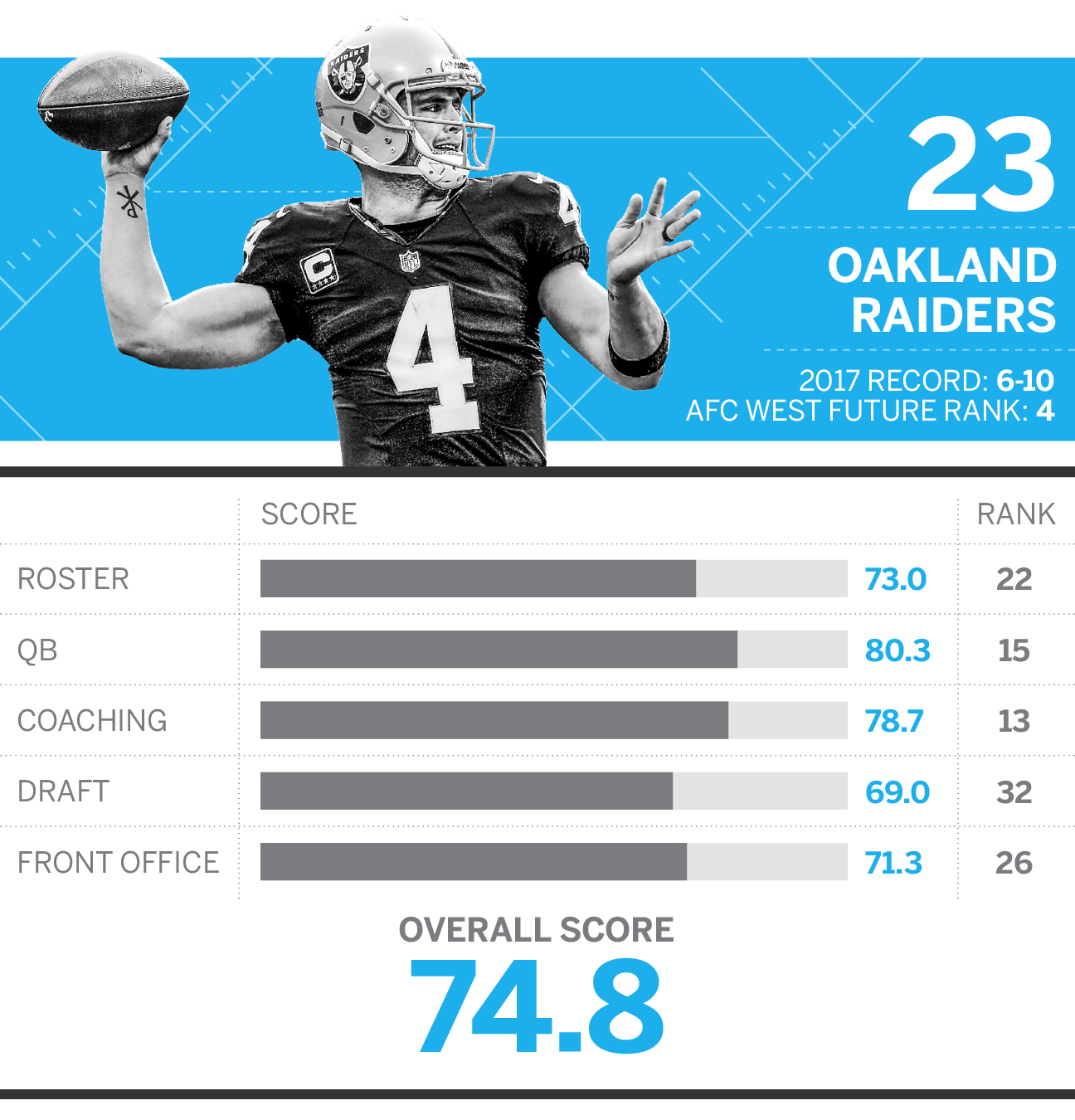 23

OAKLAND RAIDERS

2017 RECORD: 6-10
AFC WEST FUTURE RANK: 4

| | SCORE | RANK |
|---|---|---|
| ROSTER | 73.0 | 22 |
| QB | 80.3 | 15 |
| COACHING | 78.7 | 13 |
| DRAFT | 69.0 | 32 |
| FRONT OFFICE | 71.3 | 26 |

OVERALL SCORE
74.8