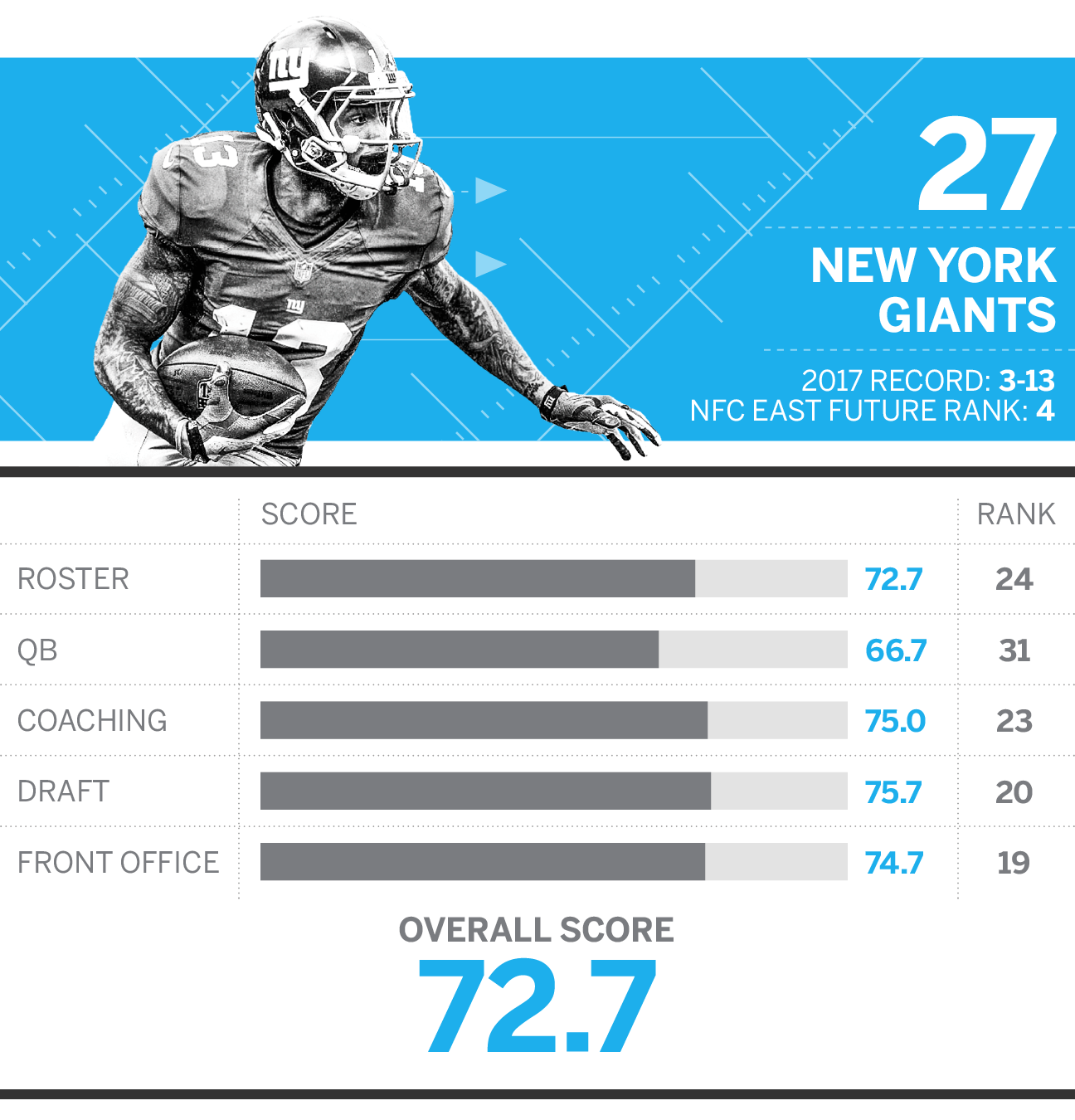 27

NEW YORK GIANTS

2017 RECORD: 3-13
NFC EAST FUTURE RANK: 4

| | SCORE | RANK |
|---|---|---|
| ROSTER | 72.7 | 24 |
| QB | 66.7 | 31 |
| COACHING | 75.0 | 23 |
| DRAFT | 75.7 | 20 |
| FRONT OFFICE | 74.7 | 19 |

OVERALL SCORE
72.7