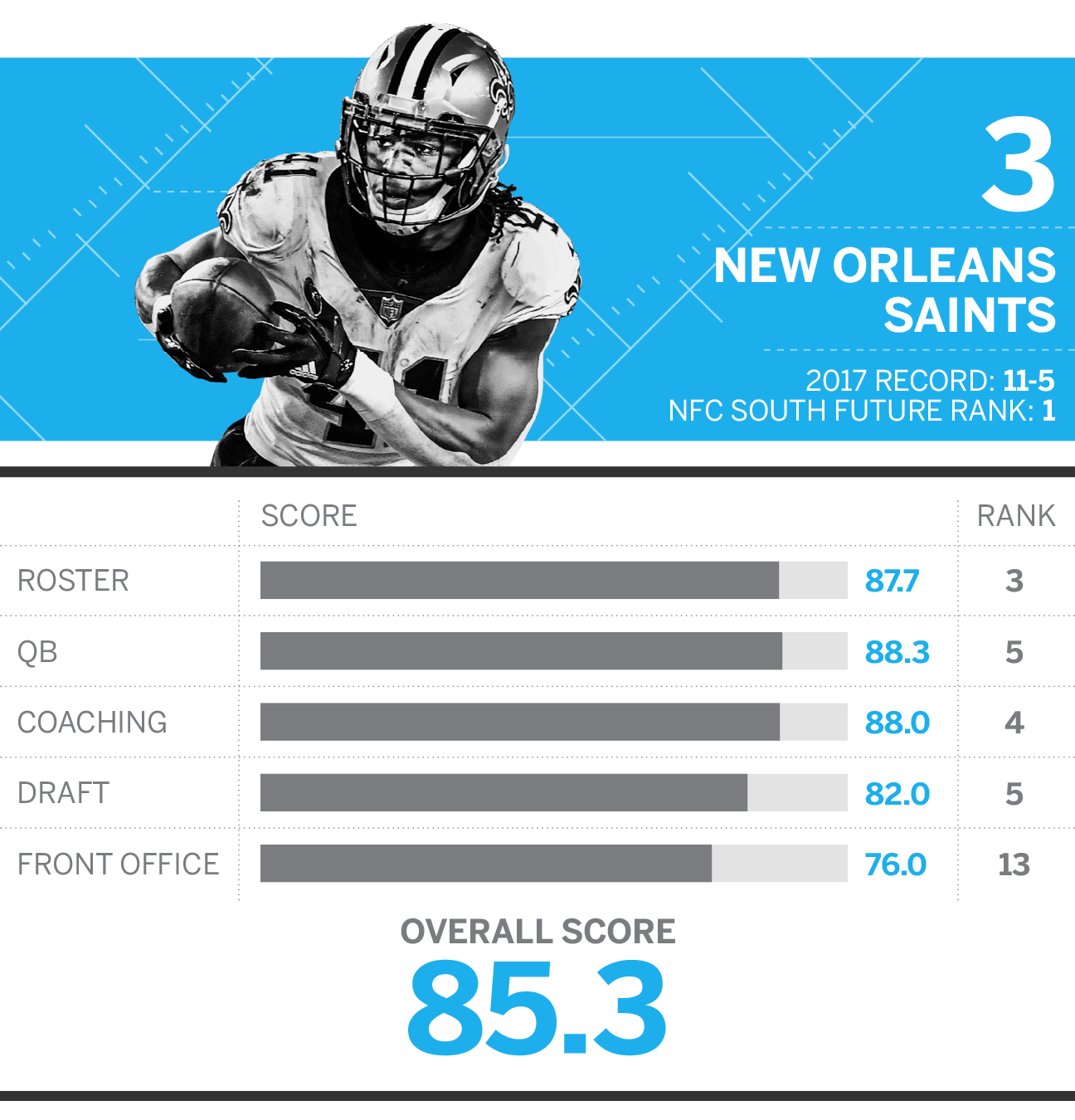 3

NEW ORLEANS SAINTS

2017 RECORD: 11-5
NFC SOUTH FUTURE RANK: 1

| | SCORE | RANK |
|---|---|---|
| ROSTER | 87.7 | 3 |
| QB | 88.3 | 5 |
| COACHING | 88.0 | 4 |
| DRAFT | 82.0 | 5 |
| FRONT OFFICE | 76.0 | 13 |

OVERALL SCORE
85.3