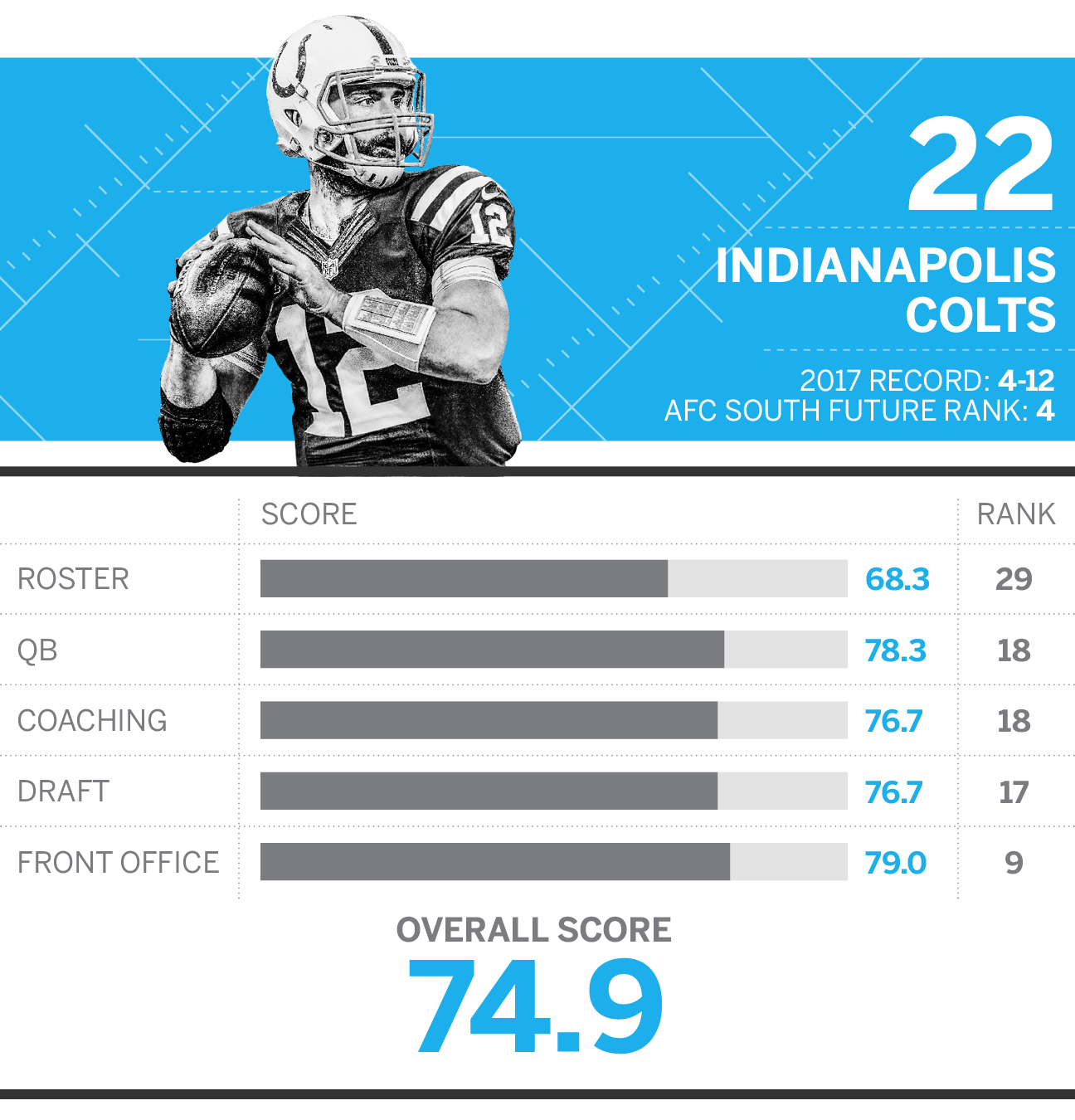 22

INDIANAPOLIS COLTS

2017 RECORD: 4-12
AFC SOUTH FUTURE RANK: 4

|  | SCORE | RANK |
|---|---|---|
| ROSTER | 68.3 | 29 |
| QB | 78.3 | 18 |
| COACHING | 76.7 | 18 |
| DRAFT | 76.7 | 17 |
| FRONT OFFICE | 79.0 | 9 |

OVERALL SCORE
74.9