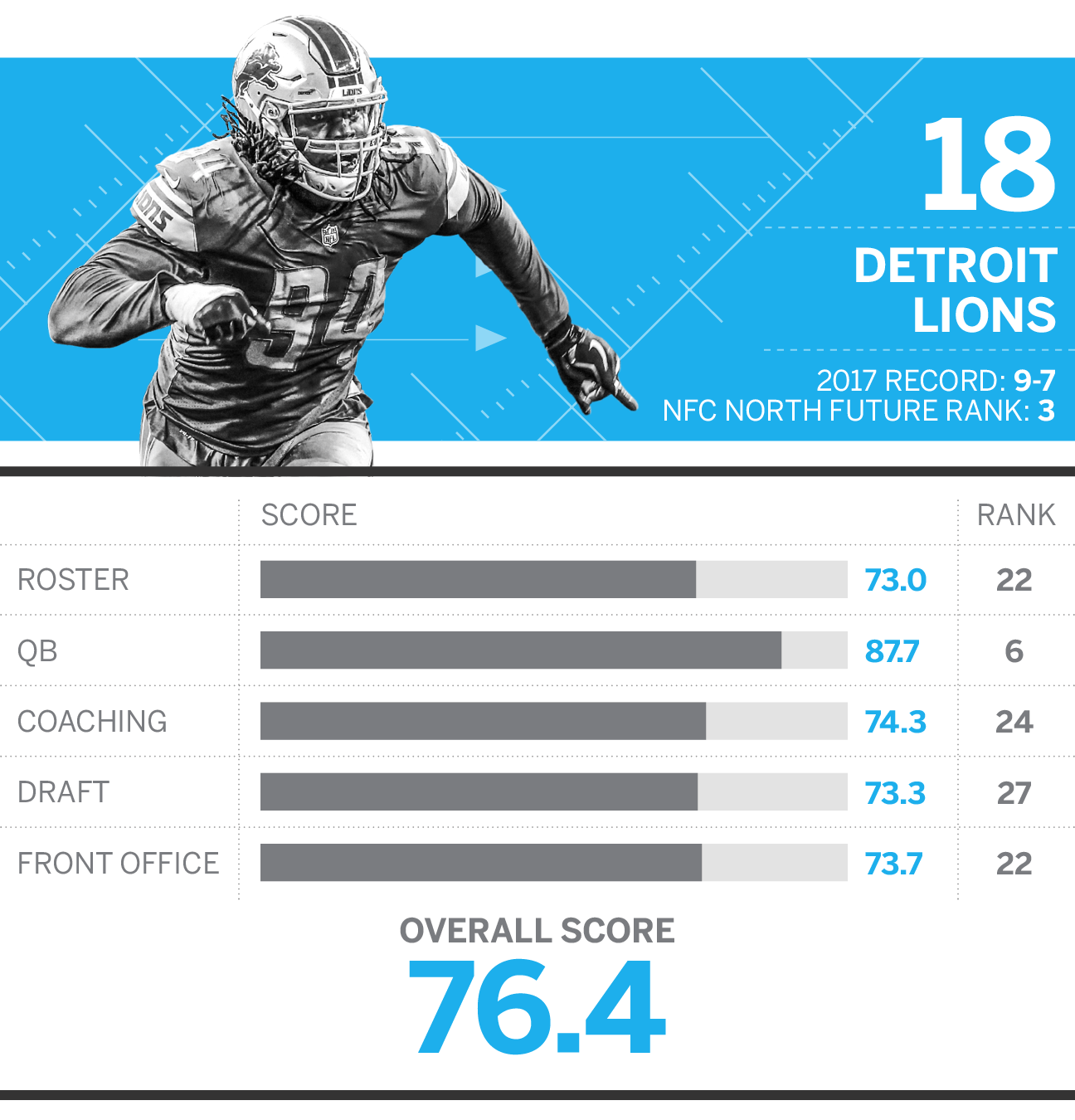 18

DETROIT LIONS

2017 RECORD: 9-7
NFC NORTH FUTURE RANK: 3

| | SCORE | RANK |
|---|---|---|
| ROSTER | 73.0 | 22 |
| QB | 87.7 | 6 |
| COACHING | 74.3 | 24 |
| DRAFT | 73.3 | 27 |
| FRONT OFFICE | 73.7 | 22 |

OVERALL SCORE
76.4