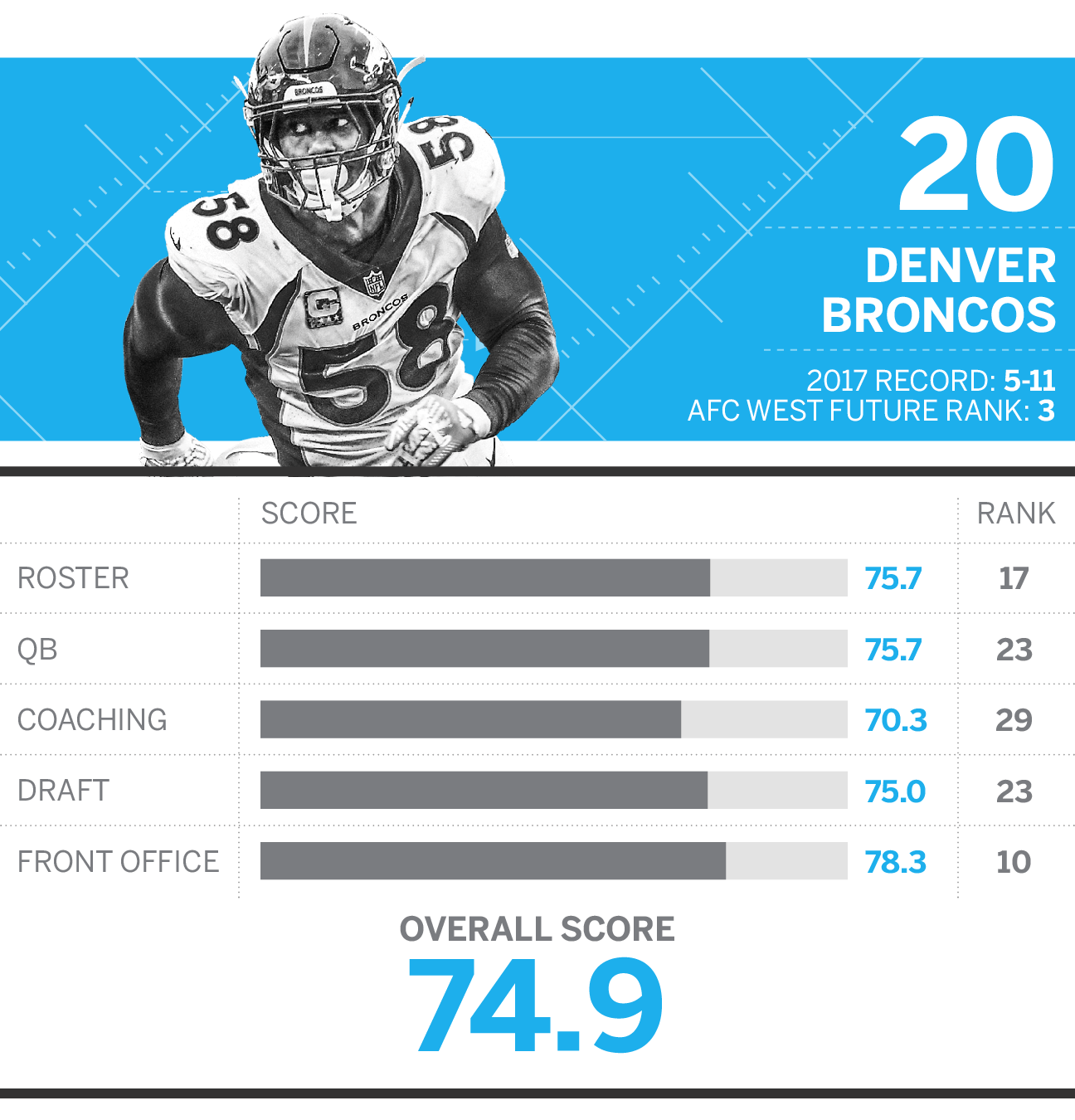 20

DENVER BRONCOS

2017 RECORD: 5-11
AFC WEST FUTURE RANK: 3

| | SCORE | RANK |
|---|---|---|
| ROSTER | 75.7 | 17 |
| QB | 75.7 | 23 |
| COACHING | 70.3 | 29 |
| DRAFT | 75.0 | 23 |
| FRONT OFFICE | 78.3 | 10 |

OVERALL SCORE
74.9