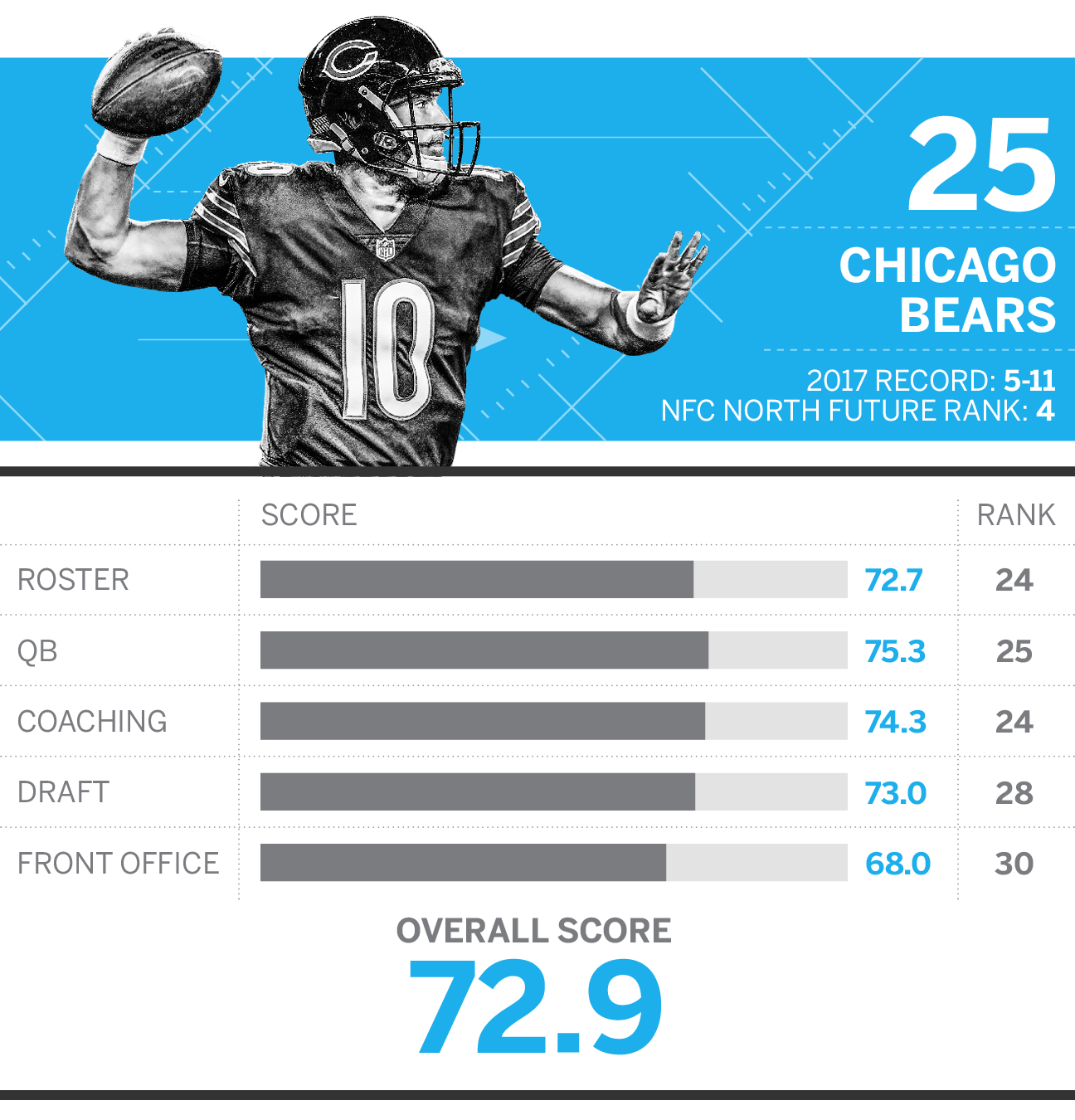 25

CHICAGO BEARS

2017 RECORD: 5-11
NFC NORTH FUTURE RANK: 4

| | SCORE | RANK |
|---|---|---|
| ROSTER | 72.7 | 24 |
| QB | 75.3 | 25 |
| COACHING | 74.3 | 24 |
| DRAFT | 73.0 | 28 |
| FRONT OFFICE | 68.0 | 30 |

OVERALL SCORE
72.9