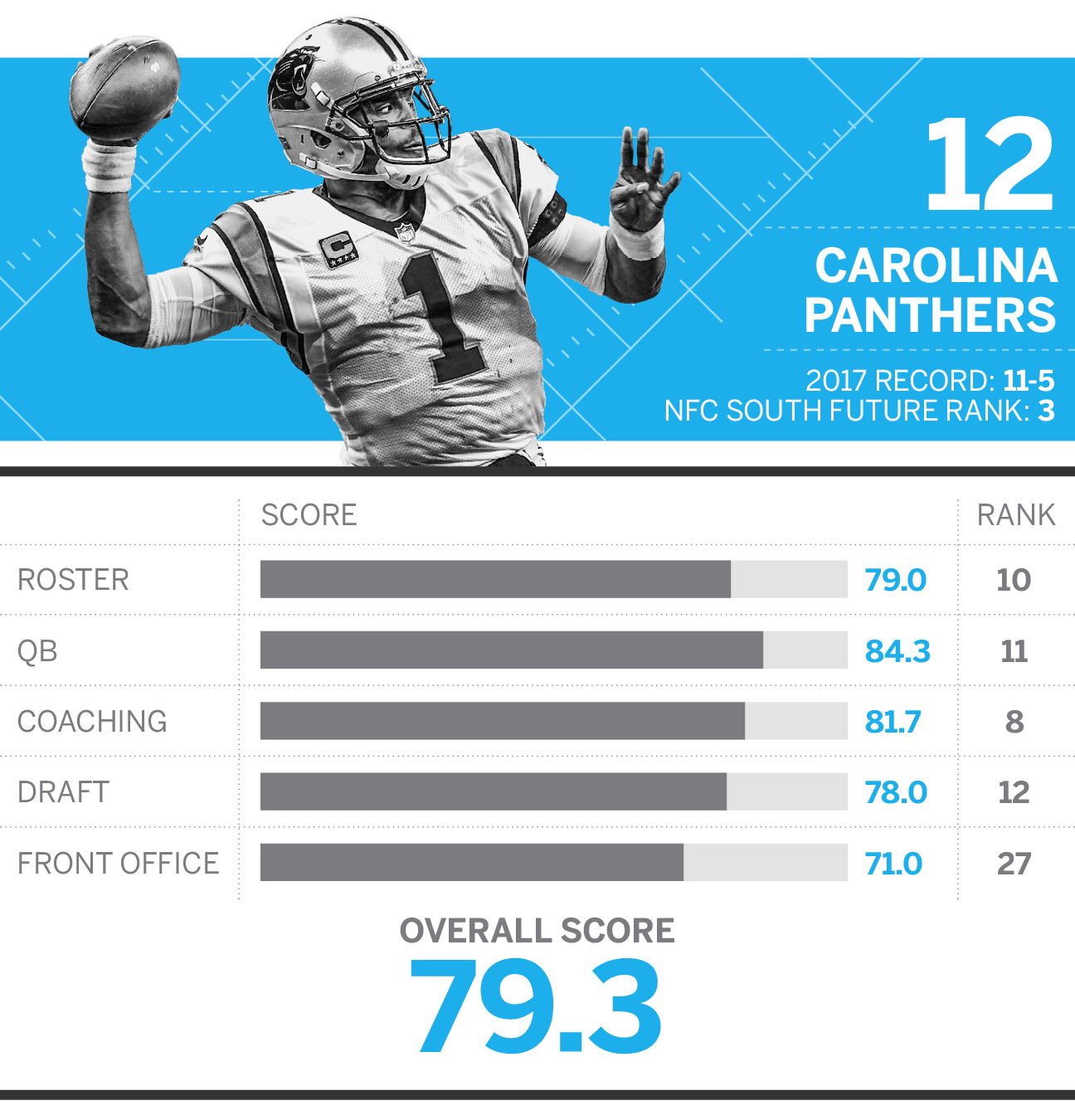 12

CAROLINA PANTHERS

2017 RECORD: 11-5
NFC SOUTH FUTURE RANK: 3

| | SCORE | RANK |
|---|---|---|
| ROSTER | 79.0 | 10 |
| QB | 84.3 | 11 |
| COACHING | 81.7 | 8 |
| DRAFT | 78.0 | 12 |
| FRONT OFFICE | 71.0 | 27 |

OVERALL SCORE
79.3