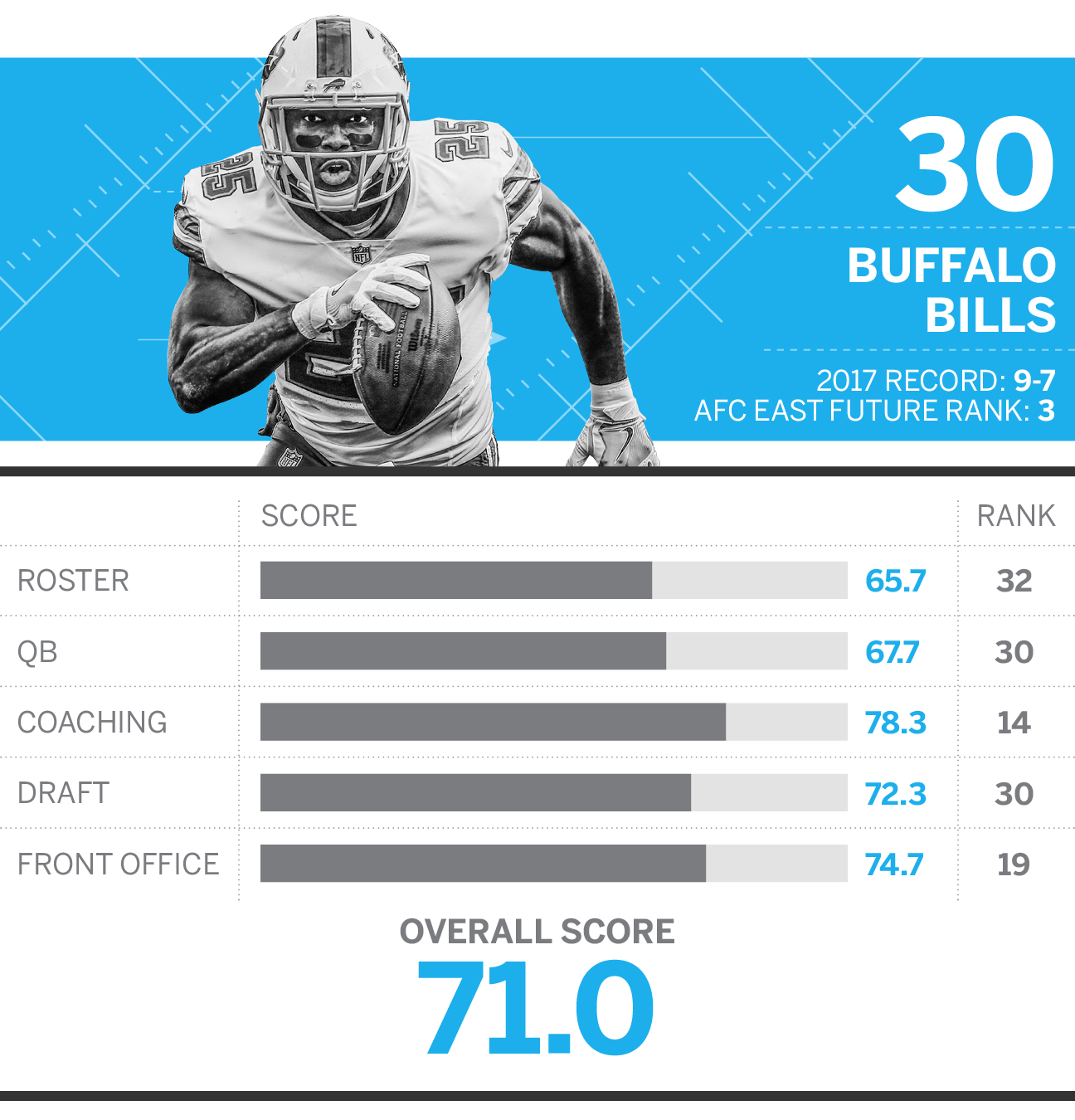 30

BUFFALO BILLS

2017 RECORD: 9-7
AFC EAST FUTURE RANK: 3

| | SCORE | RANK |
|---|---|---|
| ROSTER | 65.7 | 32 |
| QB | 67.7 | 30 |
| COACHING | 78.3 | 14 |
| DRAFT | 72.3 | 30 |
| FRONT OFFICE | 74.7 | 19 |

OVERALL SCORE
71.0