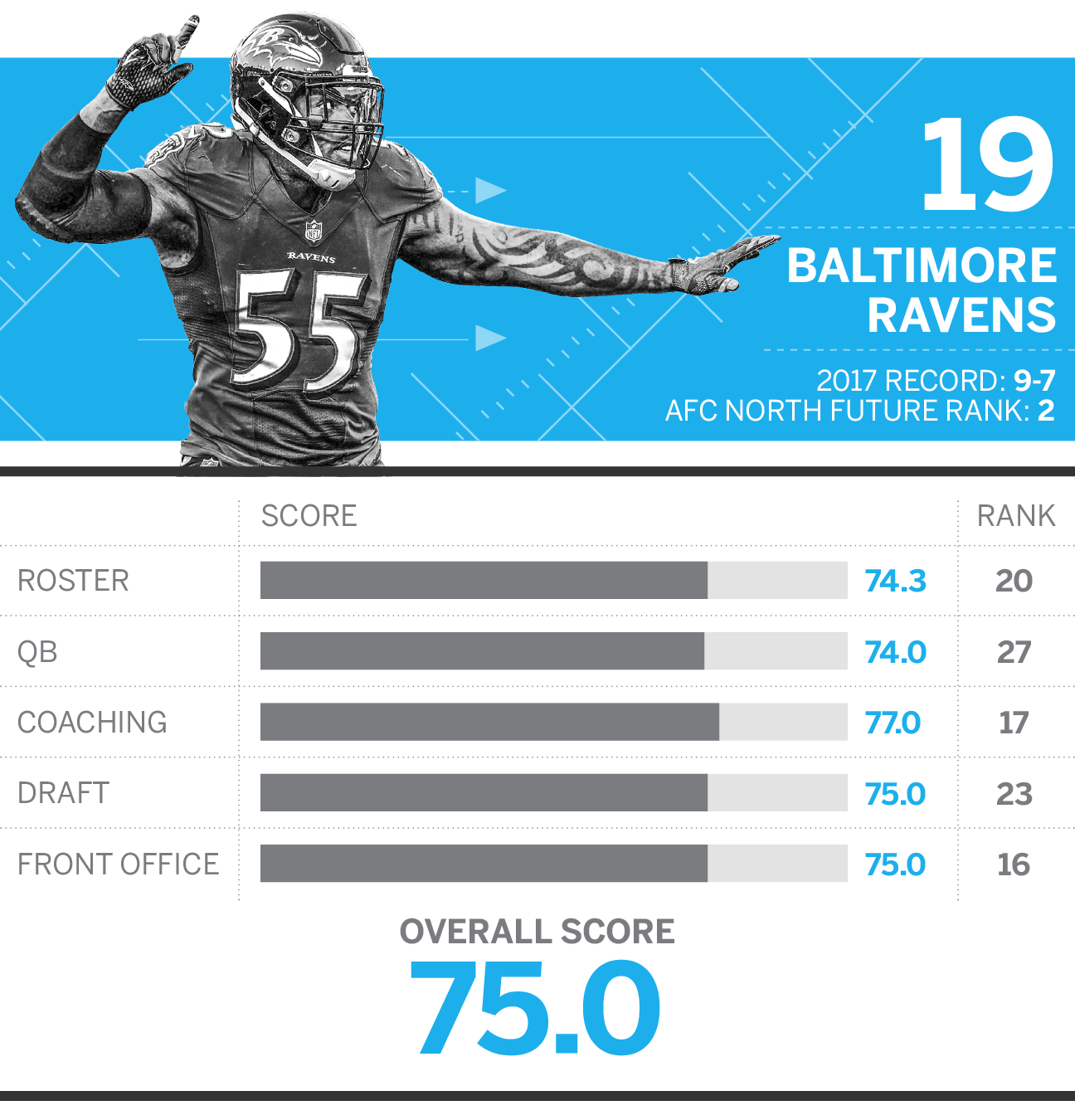 RAVENS
55

19

BALTIMORE RAVENS

2017 RECORD: 9-7
AFC NORTH FUTURE RANK: 2

| | SCORE | RANK |
|---|---|---|
| ROSTER | 74.3 | 20 |
| QB | 74.0 | 27 |
| COACHING | 77.0 | 17 |
| DRAFT | 75.0 | 23 |
| FRONT OFFICE | 75.0 | 16 |

OVERALL SCORE
75.0