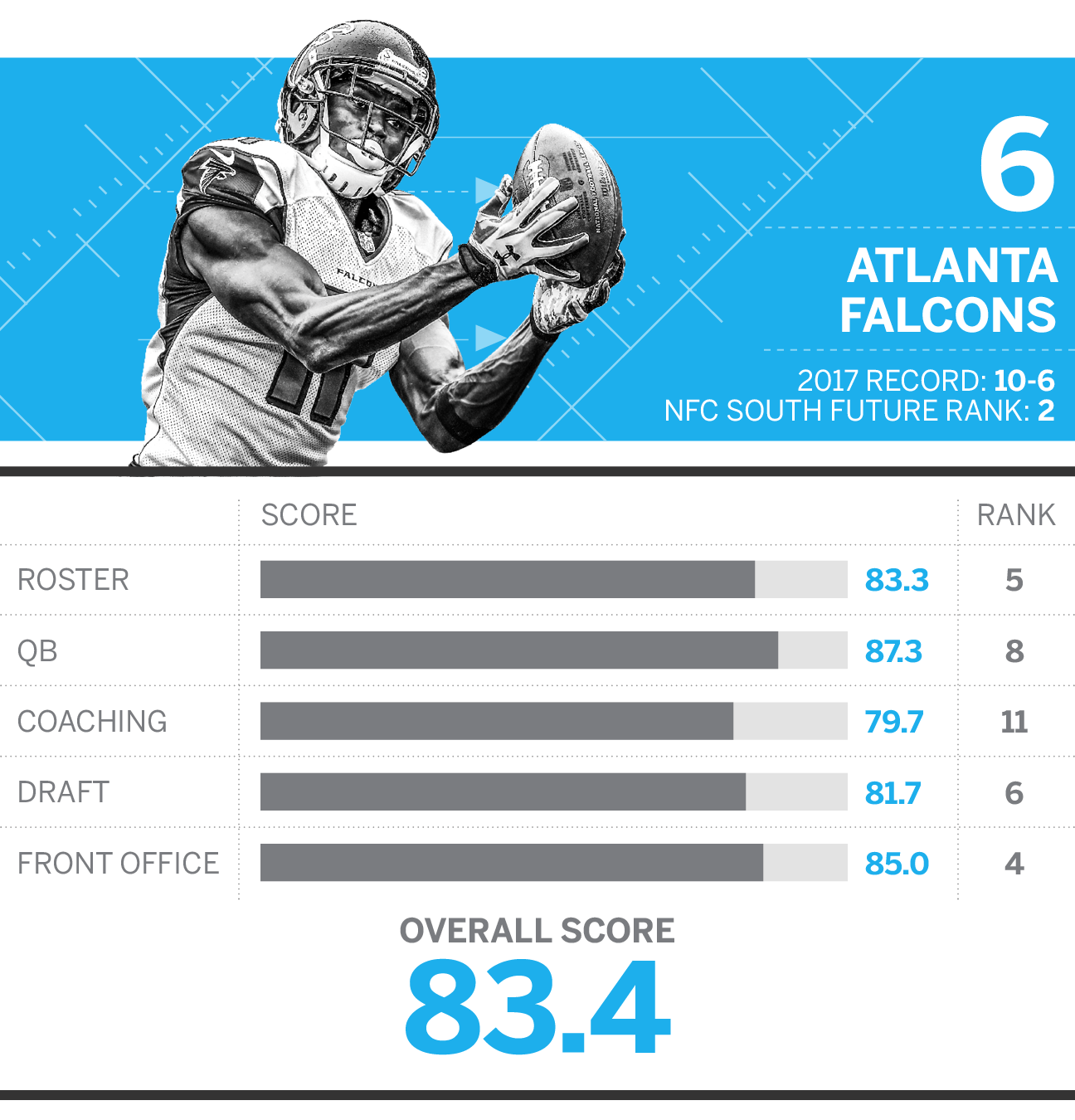 6

ATLANTA FALCONS

2017 RECORD: 10-6
NFC SOUTH FUTURE RANK: 2

| | SCORE | RANK |
|---|---|---|
| ROSTER | 83.3 | 5 |
| QB | 87.3 | 8 |
| COACHING | 79.7 | 11 |
| DRAFT | 81.7 | 6 |
| FRONT OFFICE | 85.0 | 4 |

OVERALL SCORE
83.4