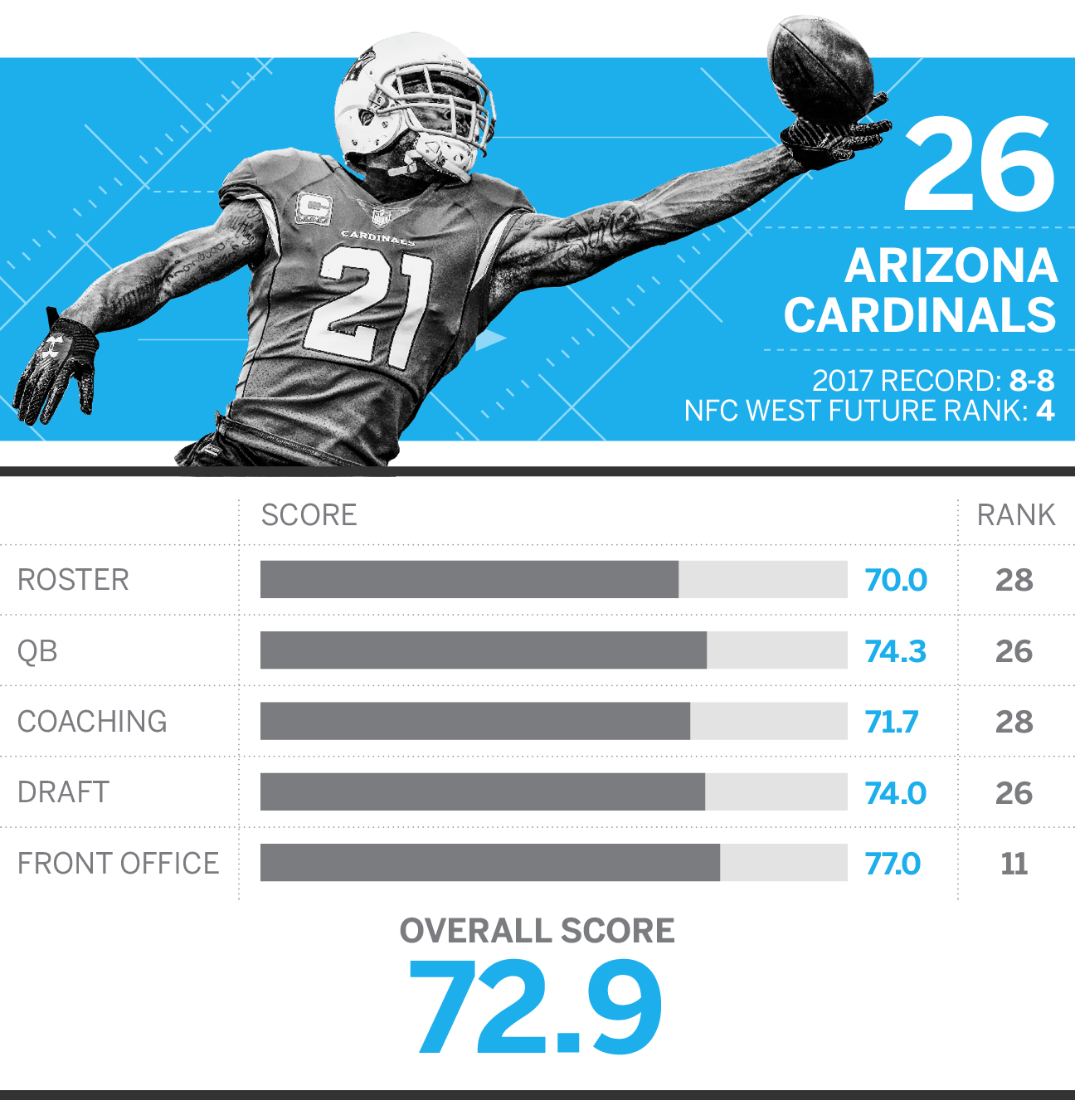 CARDINALS
21

26

ARIZONA CARDINALS

2017 RECORD: 8-8
NFC WEST FUTURE RANK: 4

| | SCORE | RANK |
|---|---|---|
| ROSTER | 70.0 | 28 |
| QB | 74.3 | 26 |
| COACHING | 71.7 | 28 |
| DRAFT | 74.0 | 26 |
| FRONT OFFICE | 77.0 | 11 |

OVERALL SCORE
72.9