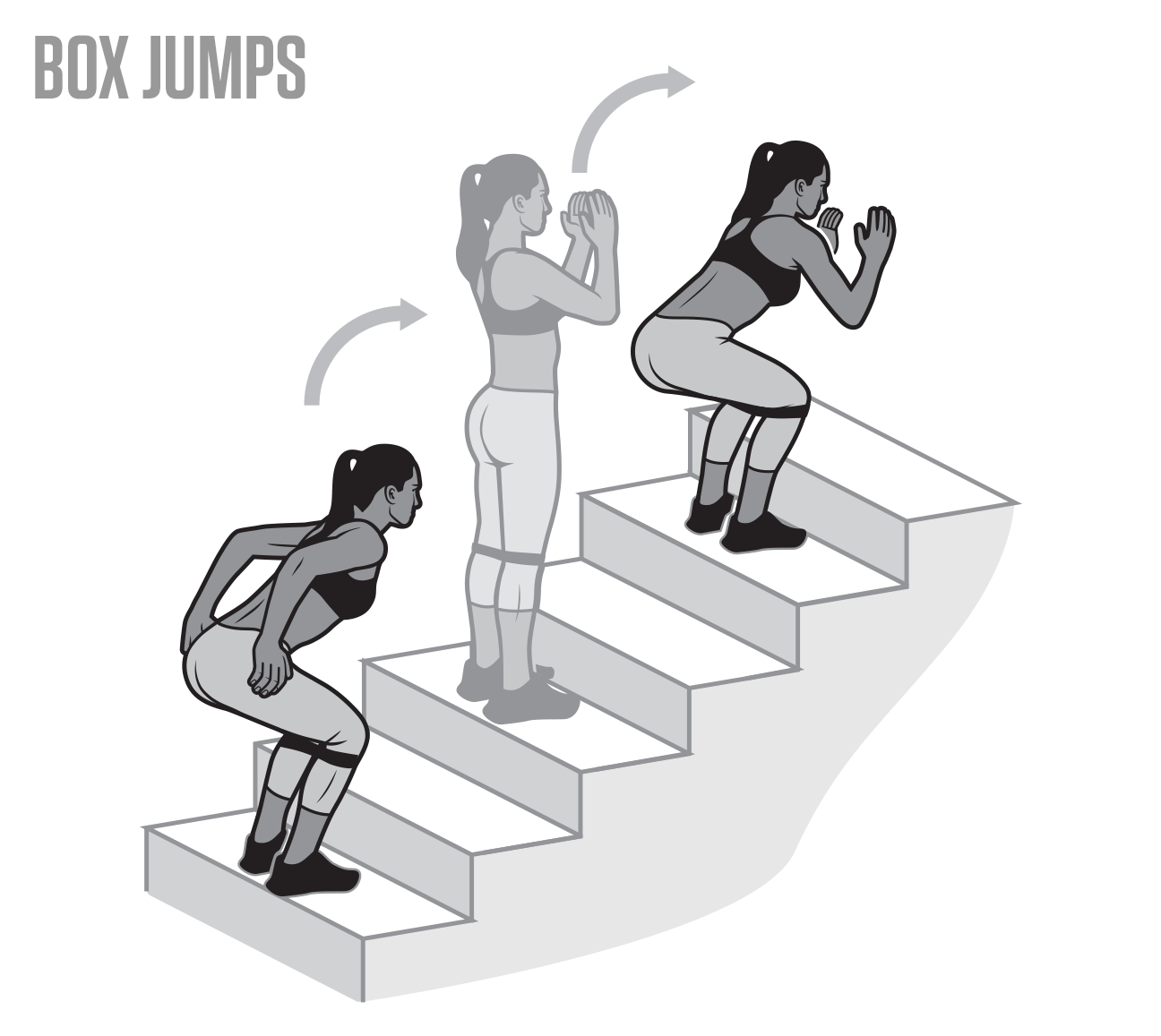 BOX JUMPS