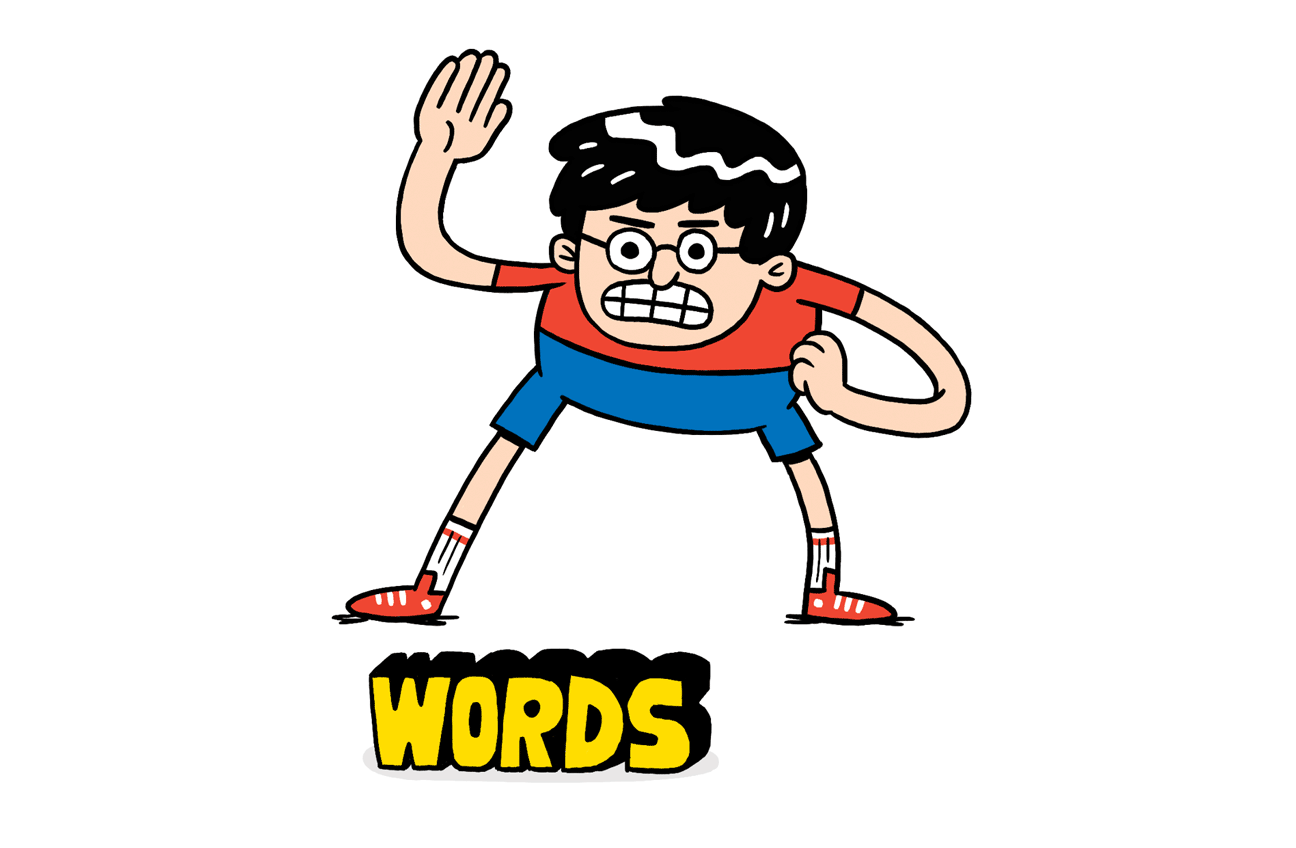 WORDS