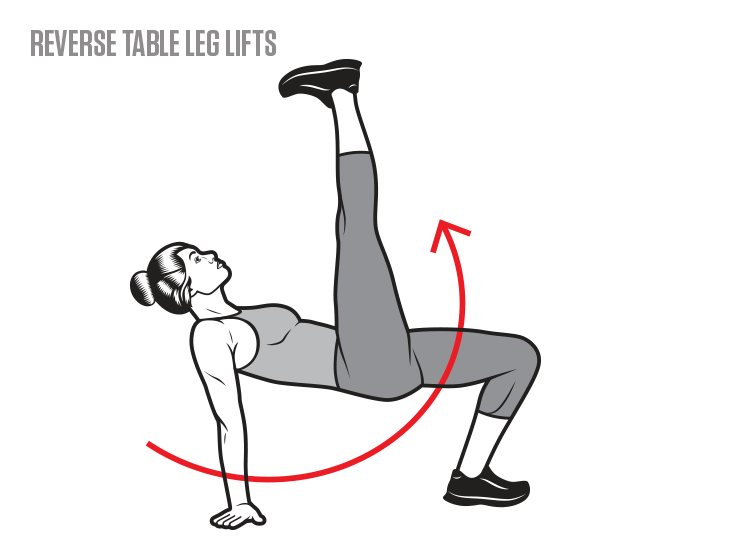 REVERSE TABLE LEG LIFTS